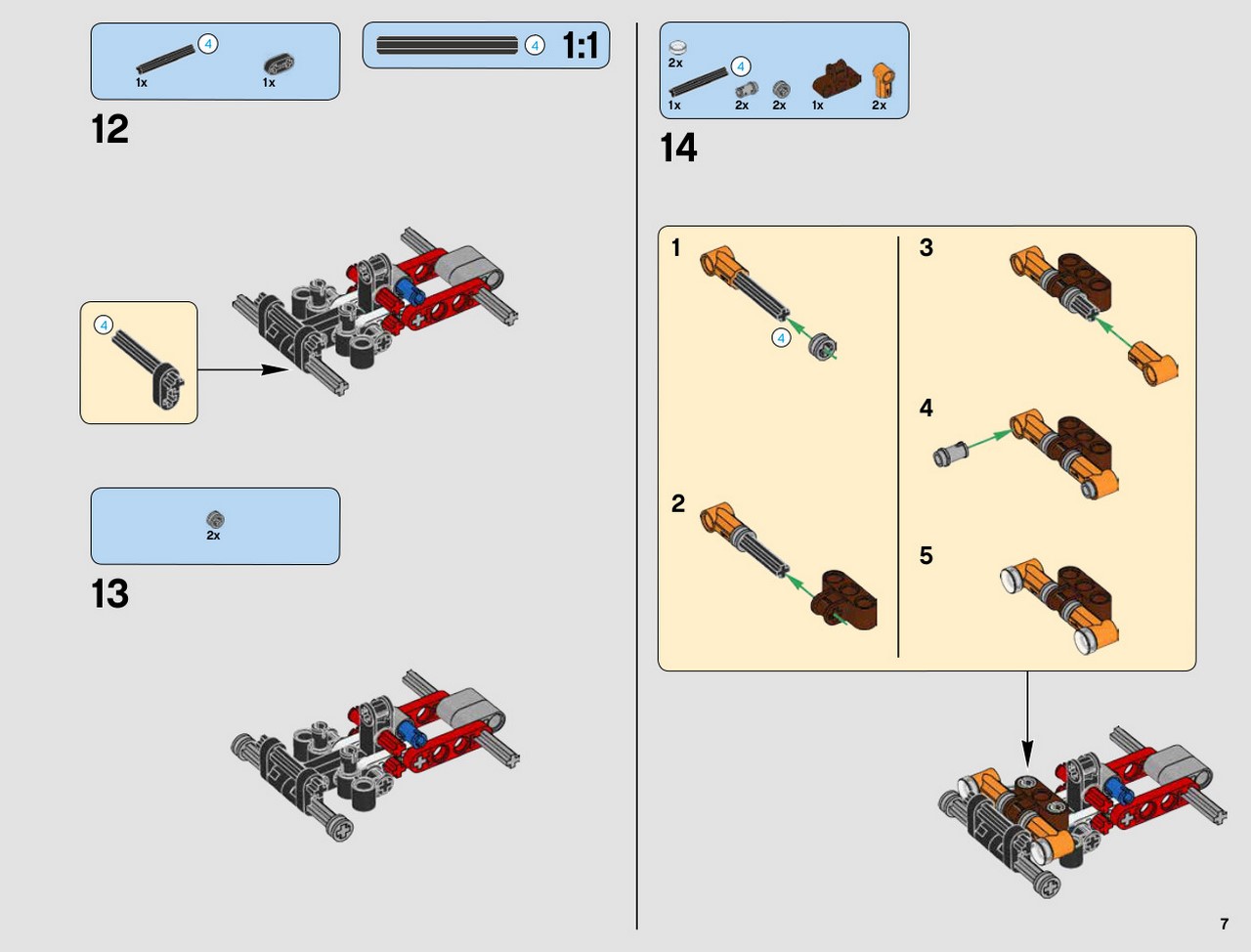 4
1x 1x

4 1:1

12

4

2x

13

2x
4
1x 2x 2x 1x 2x

14

1

4

2

3

4

5

7