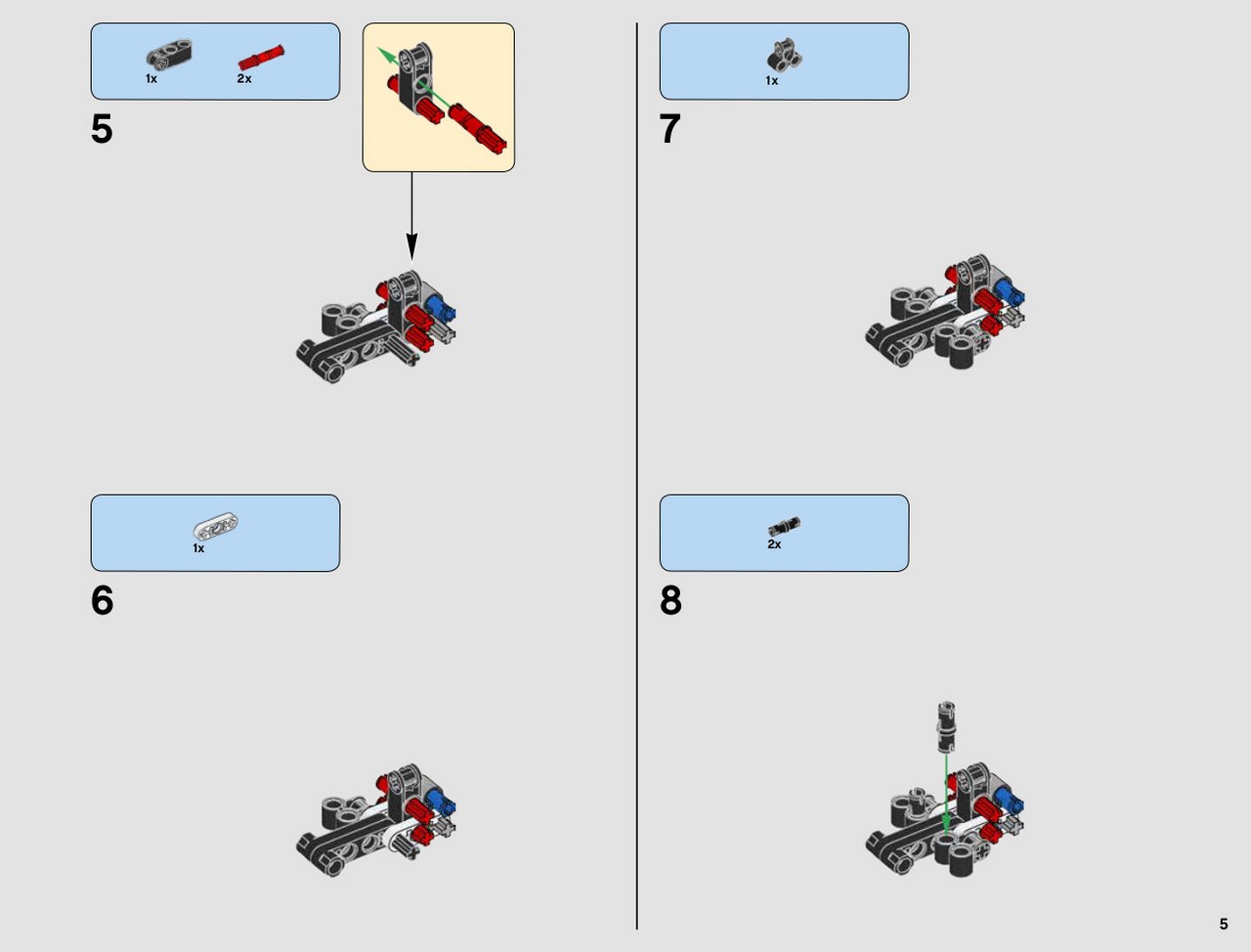 1x 2x

5

1x

6

1x

7

2x

8

5