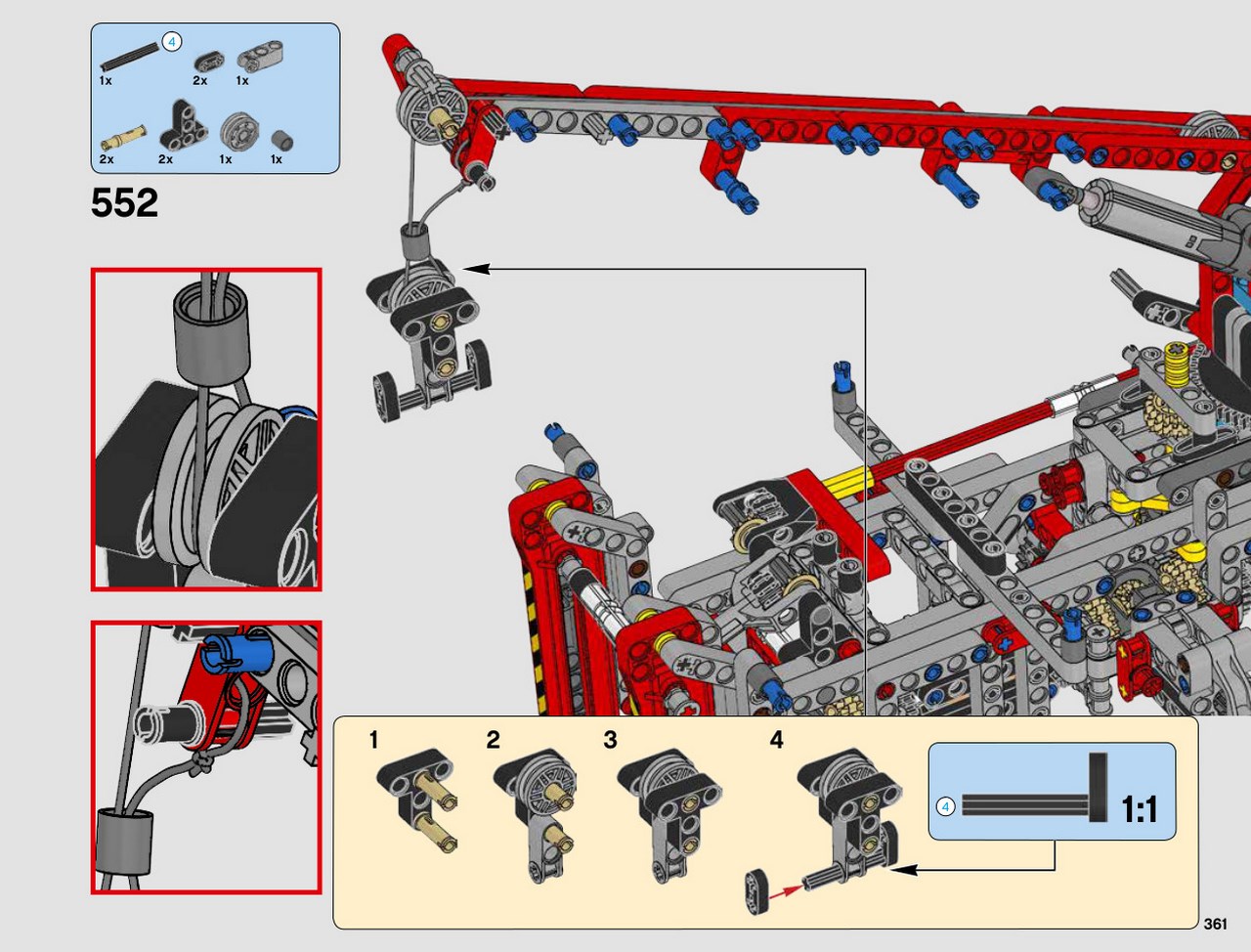 4
1x 2x 1x
2x 2x 1x 1x

552

1 2 3 4

4
1:1

361