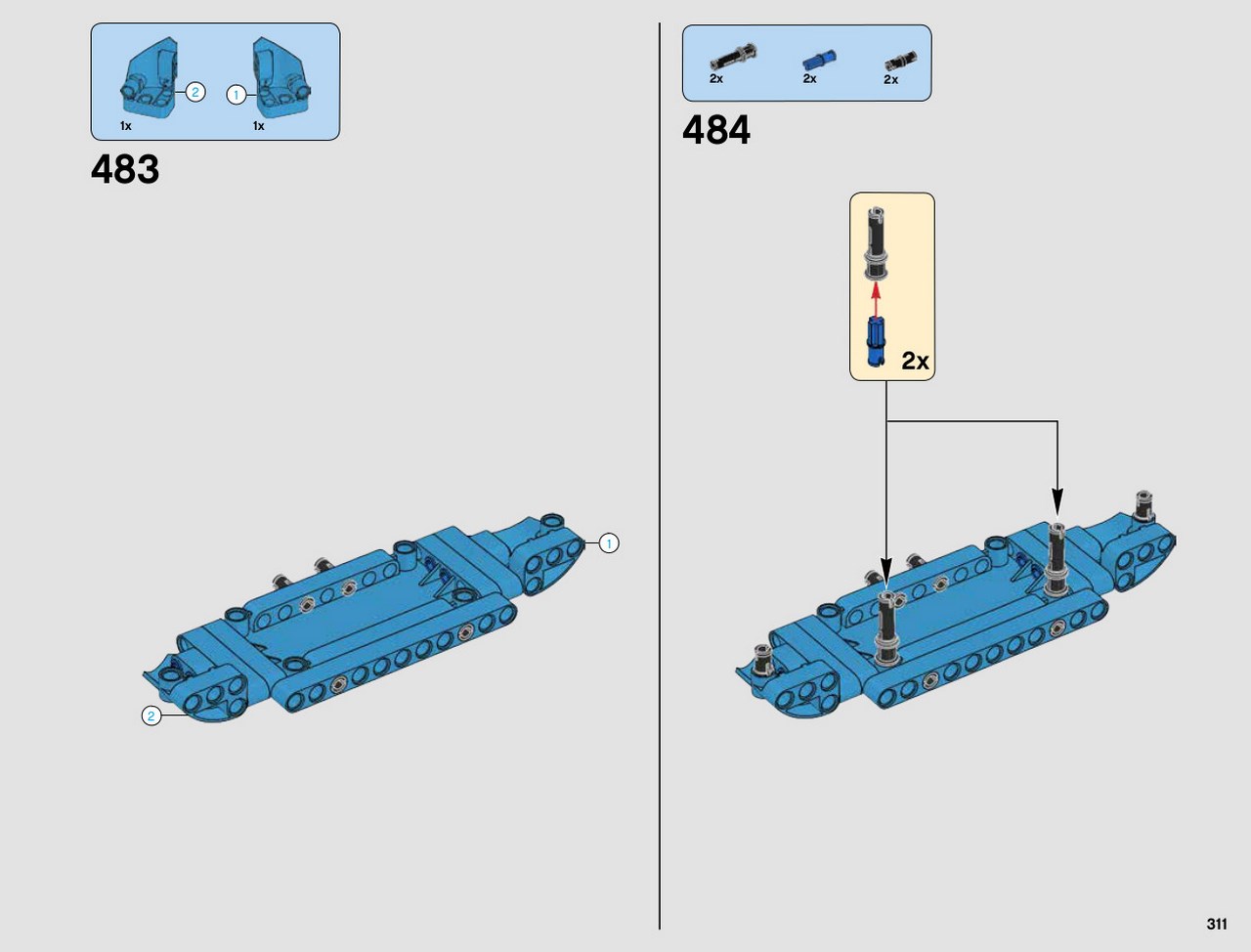 2
1
1x
1x

483

1
2

2x
2x
2x

484

2x

311