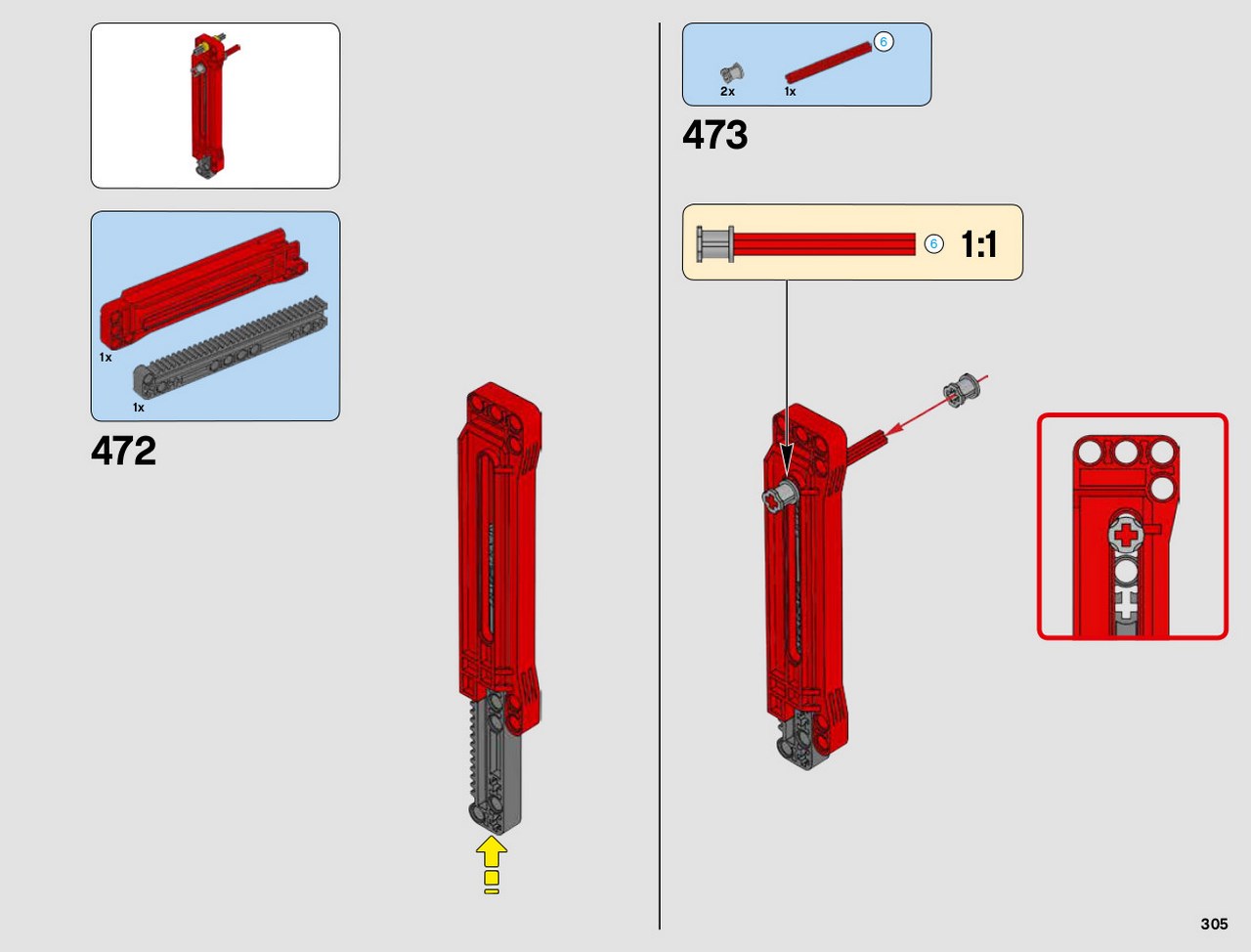 1x

1x

472

6

2x

1x

473

6

1:1

305