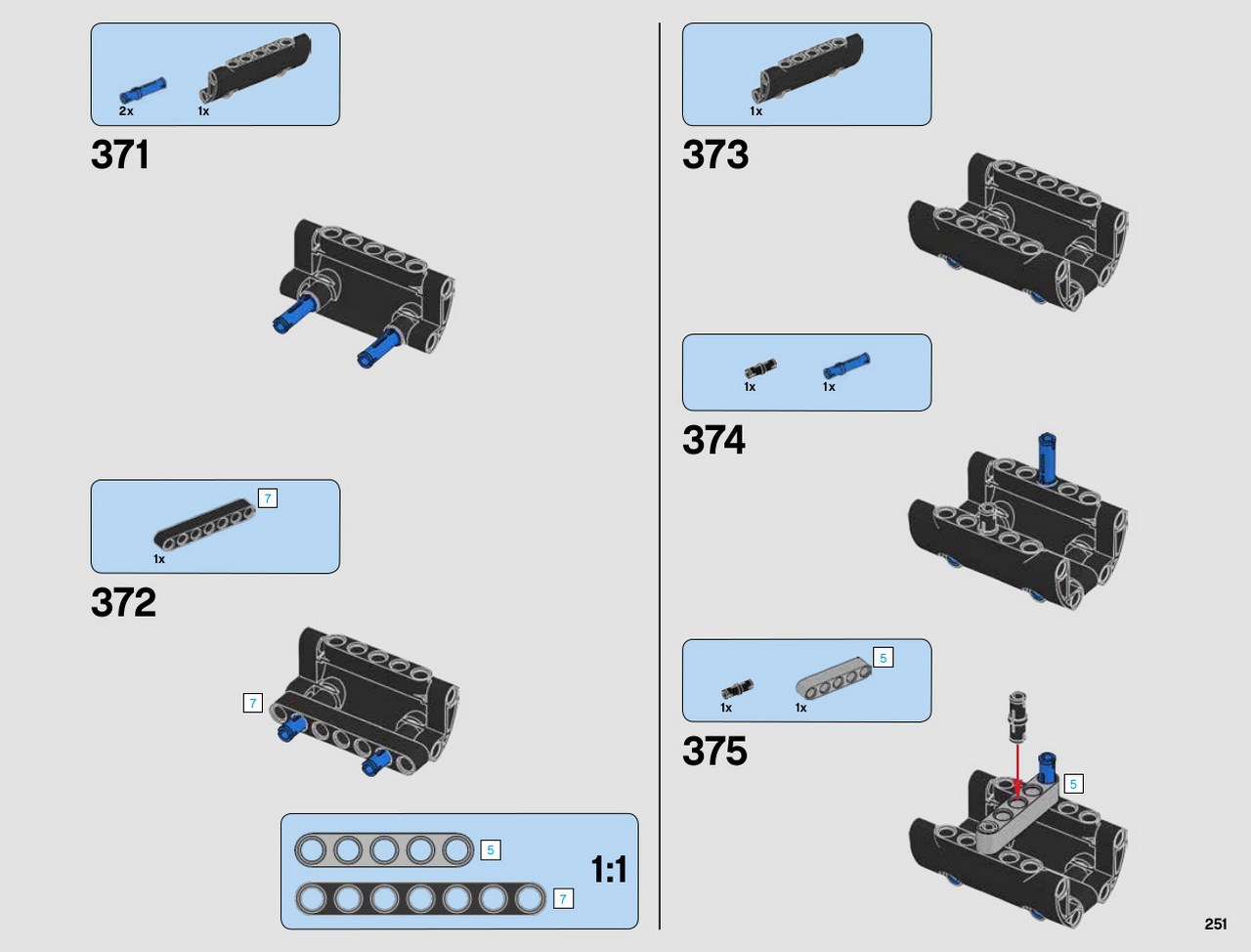 2x 1x

371

7

1x

372

7

5

7

1:1

1x

373

1x 1x

374

5

1x 1x

375

5

251