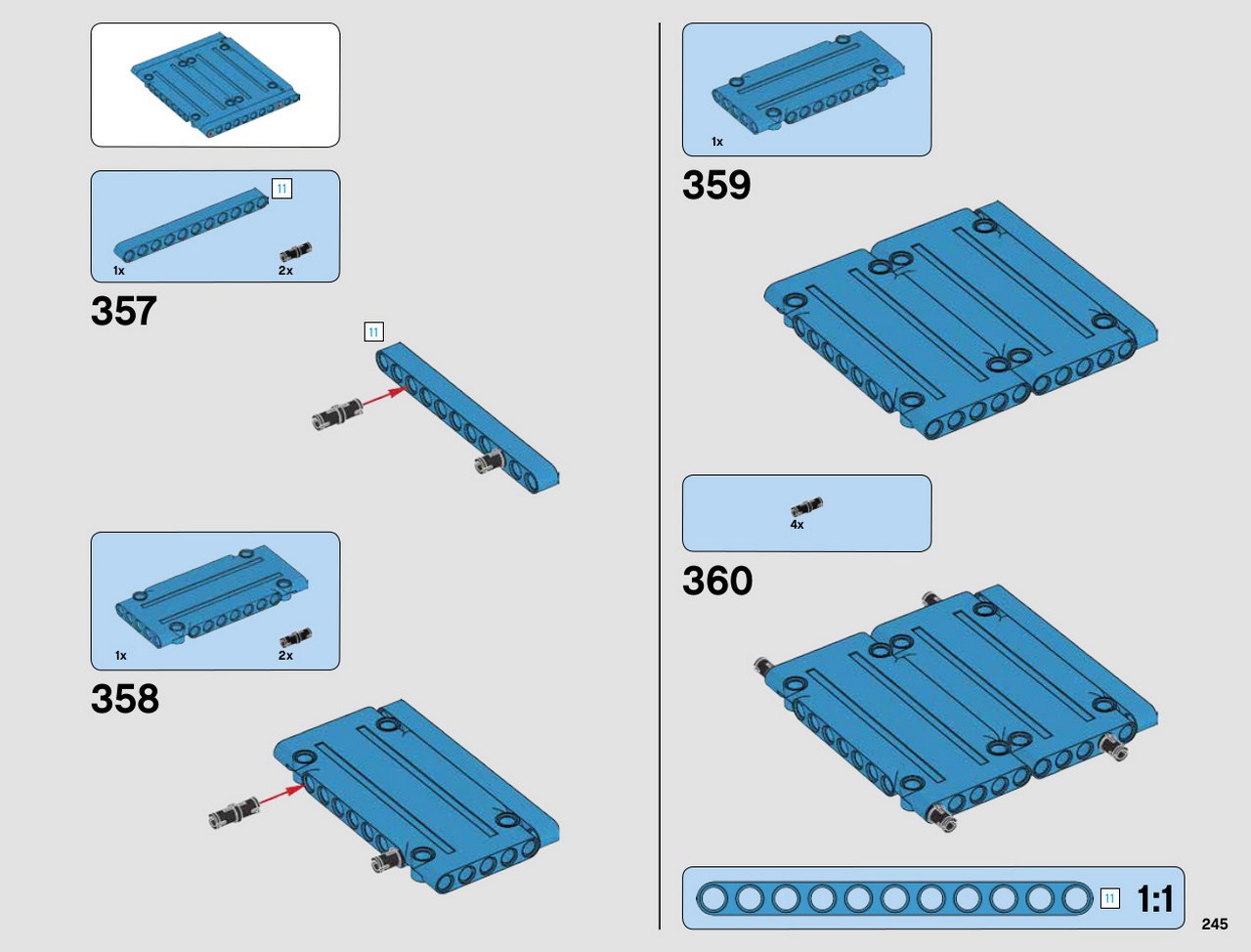 11
1x
2x
357
11
1x
2x
358
1x
359
4x
360
11
1:1
245