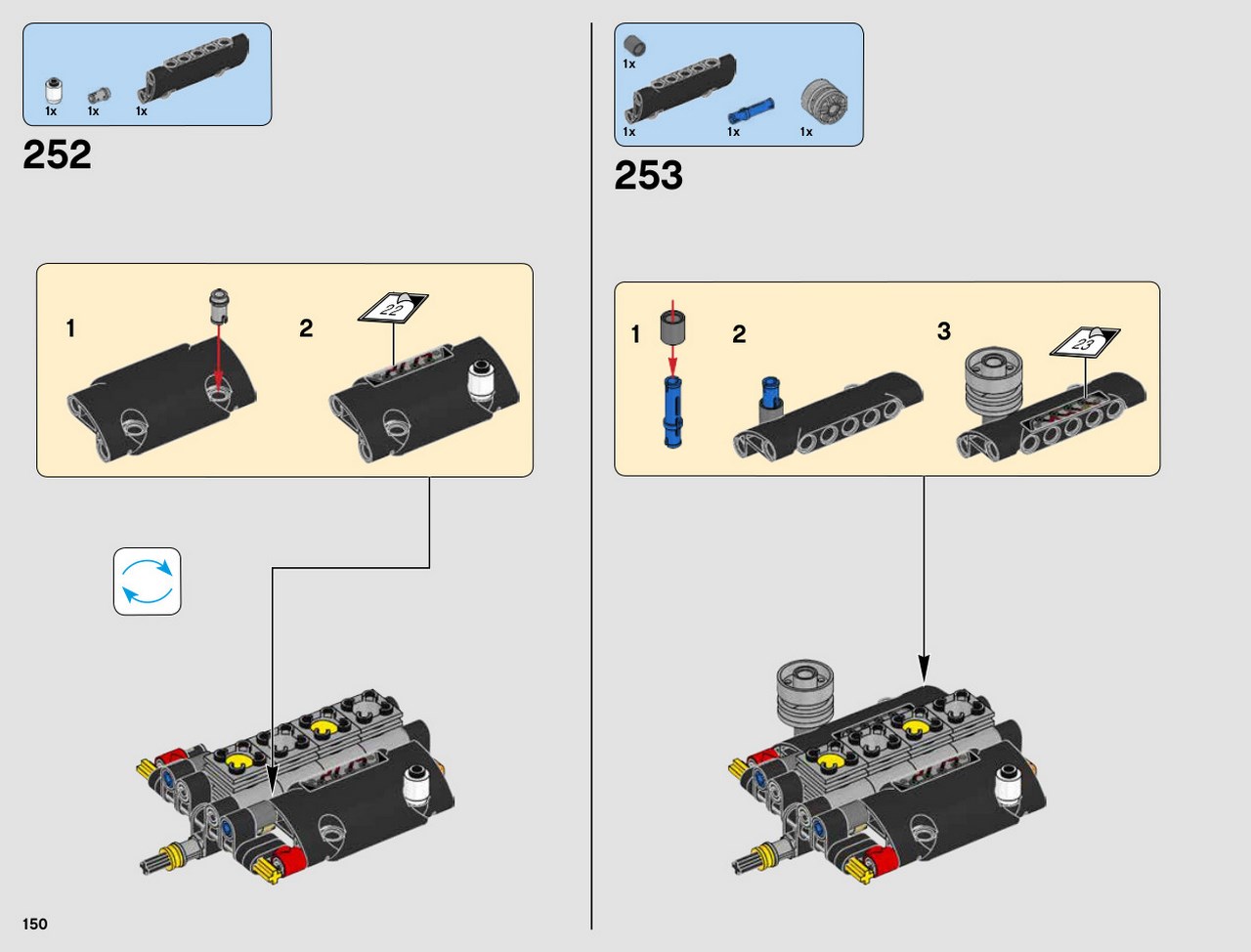 1x 1x 1x

252

1

2

22

150

1x

1x 1x 1x

253

1

2

3

23