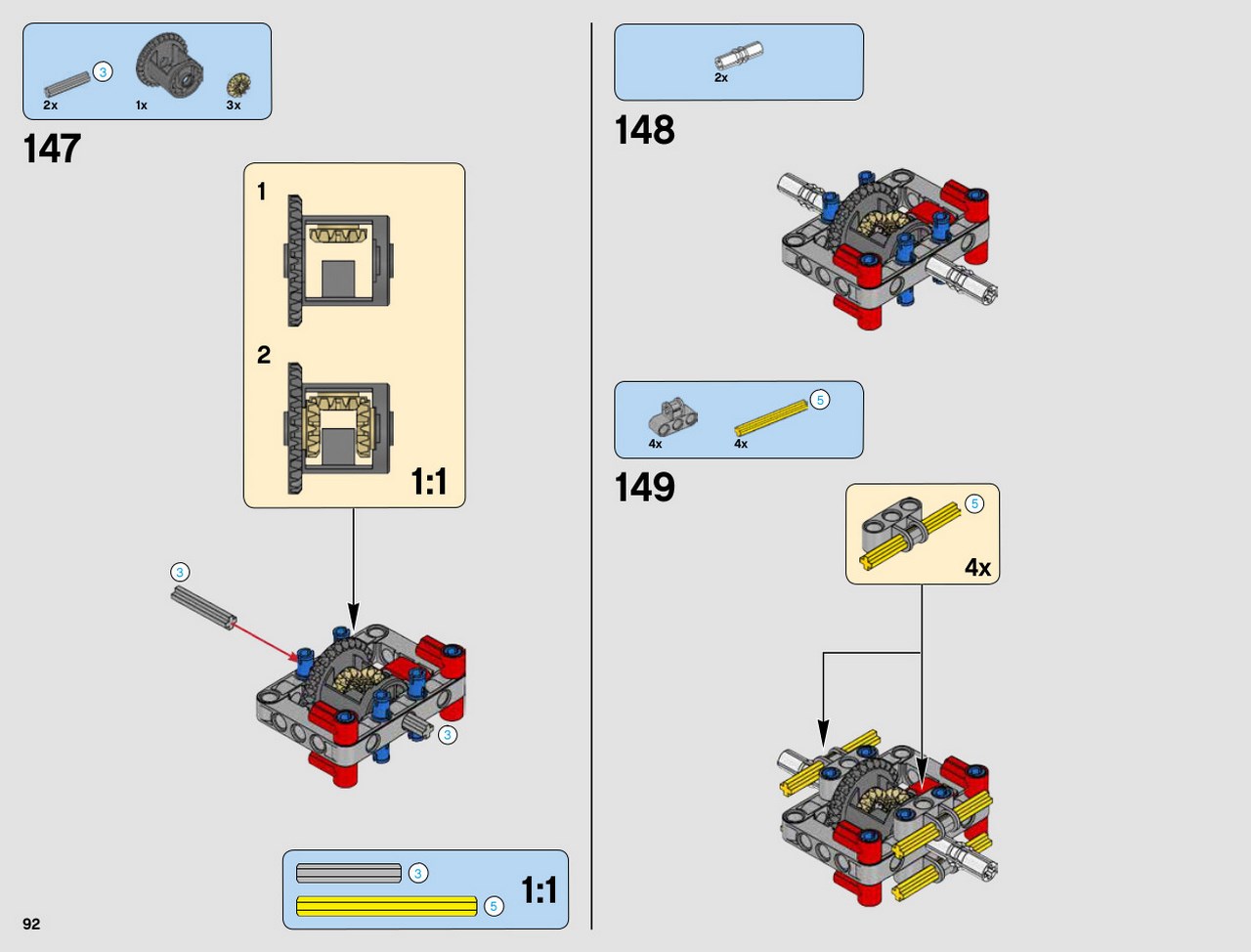 3
2x
1x
3x

147

1

2

1:1

3

3

3

5

1:1

92

2x

148

5

4x
4x

149

5

4x