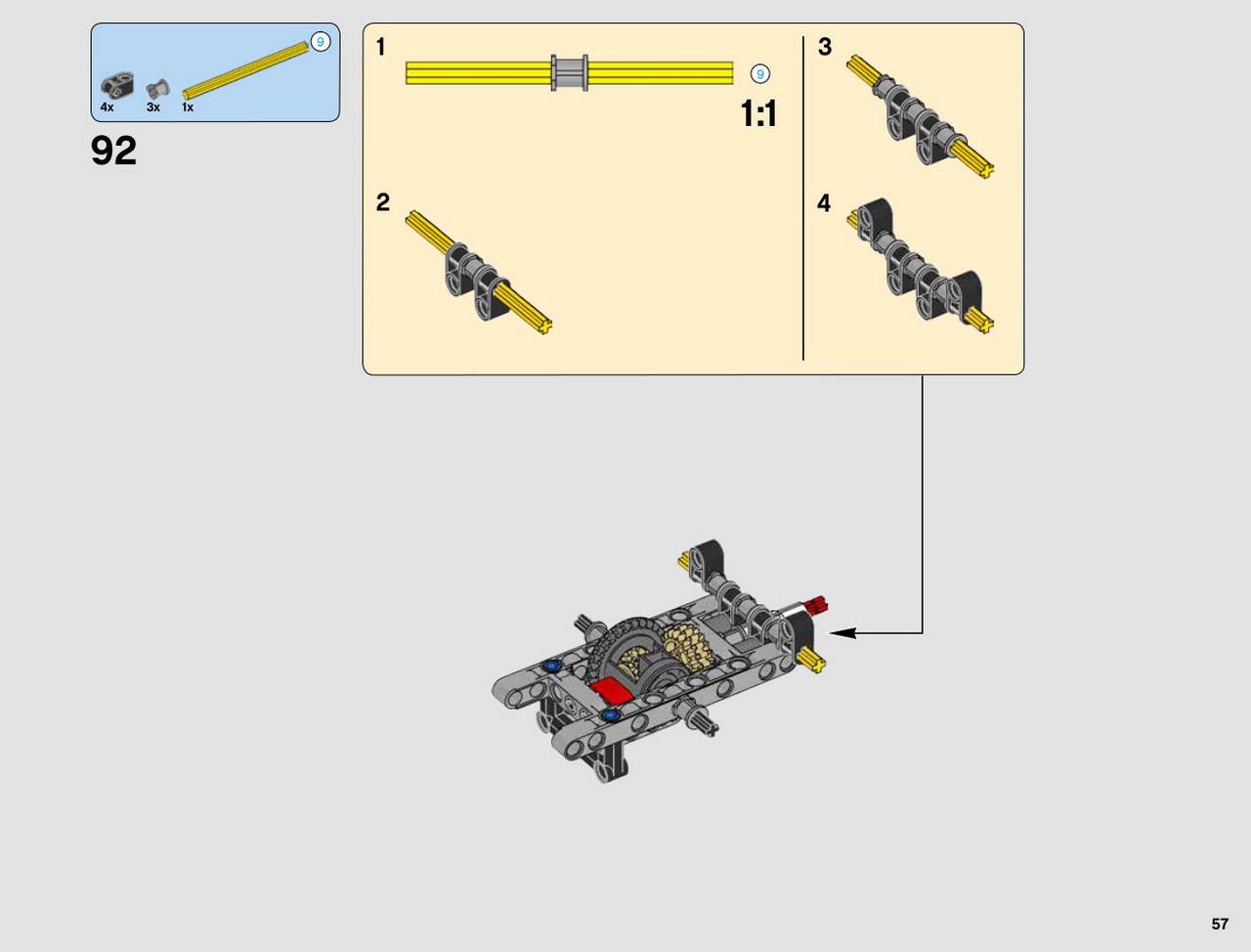 9
4x 3x 1x

92

1
9
1:1

2

3

4

57