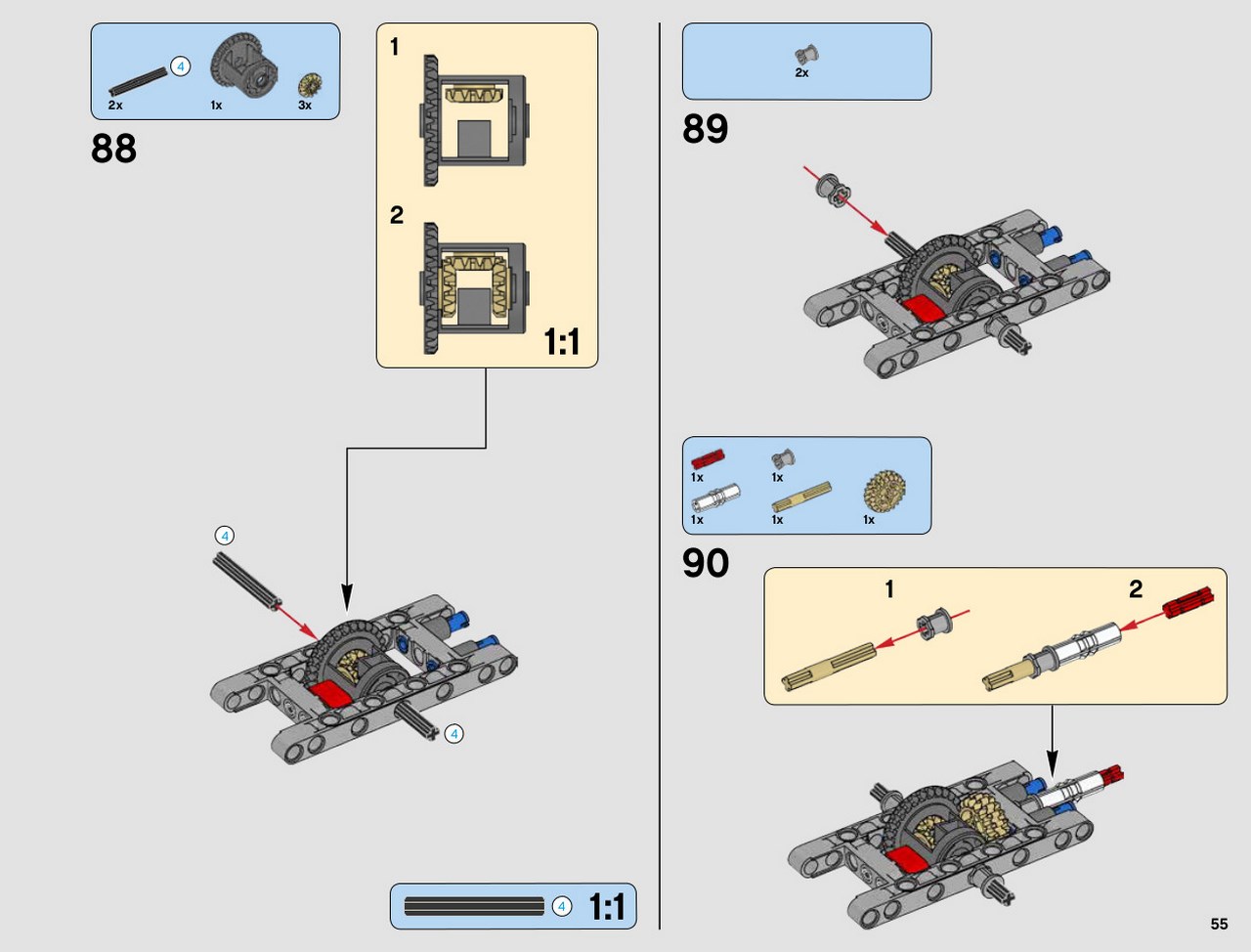 4
2x 1x 3x

88

1

2

1:1

4

4

4 1:1

2x

89

1x 1x
1x 1x 1x

90

1 2

55