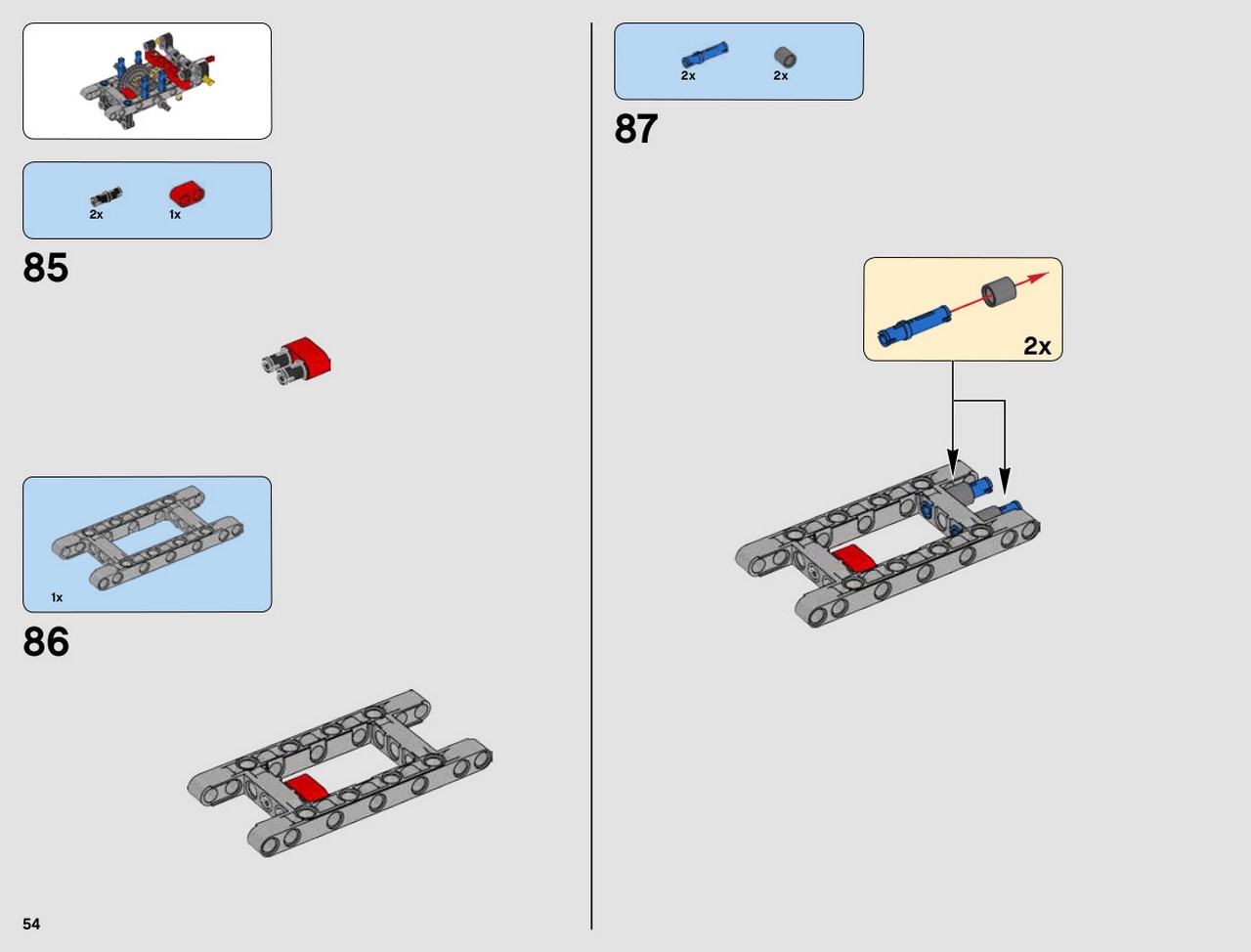 2x

1x

85

1x

86

54

2x

2x

87

2x