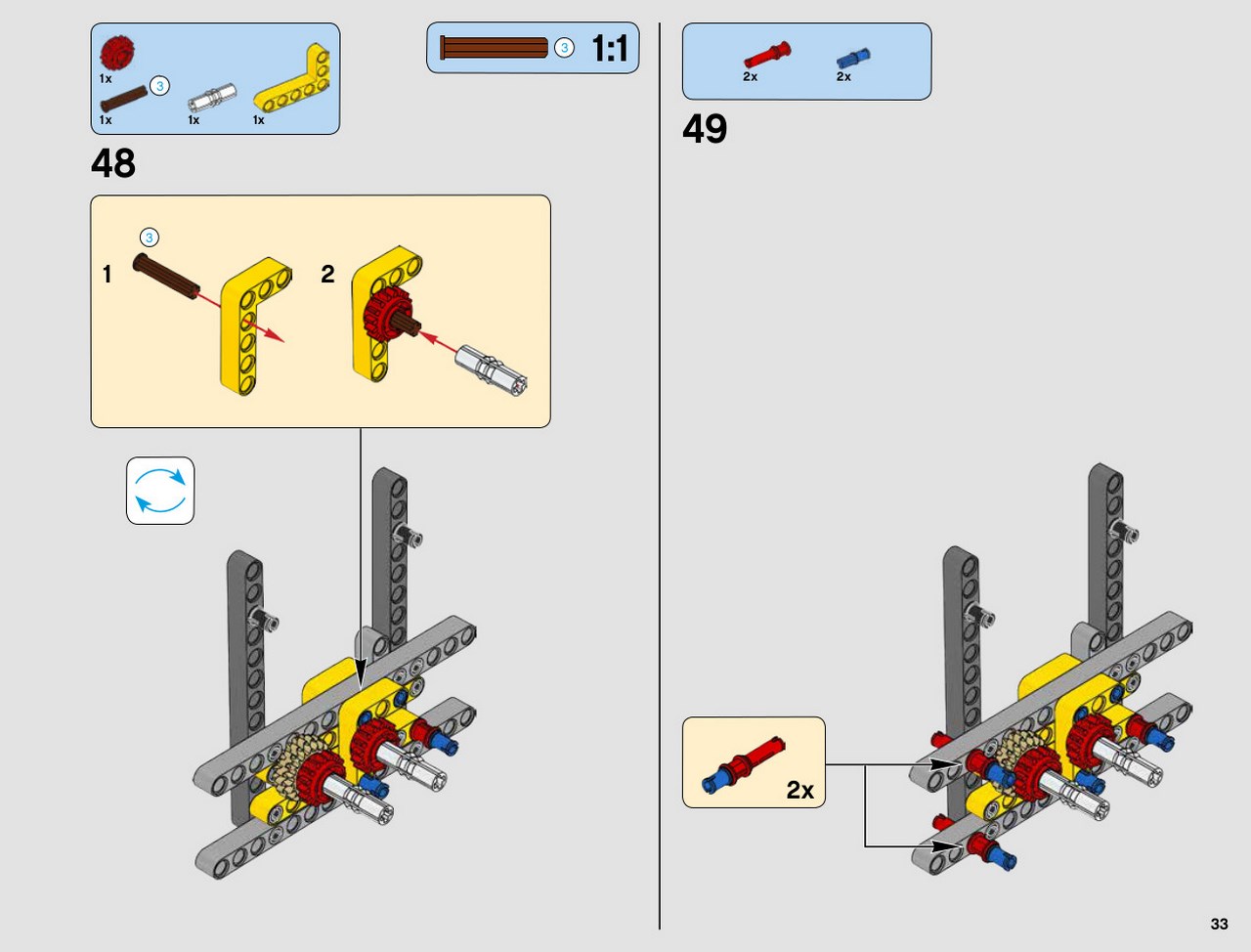 1x
3
1x
1x
1x

3
1:1

48

3
1

2

2x
2x

49

2x

33