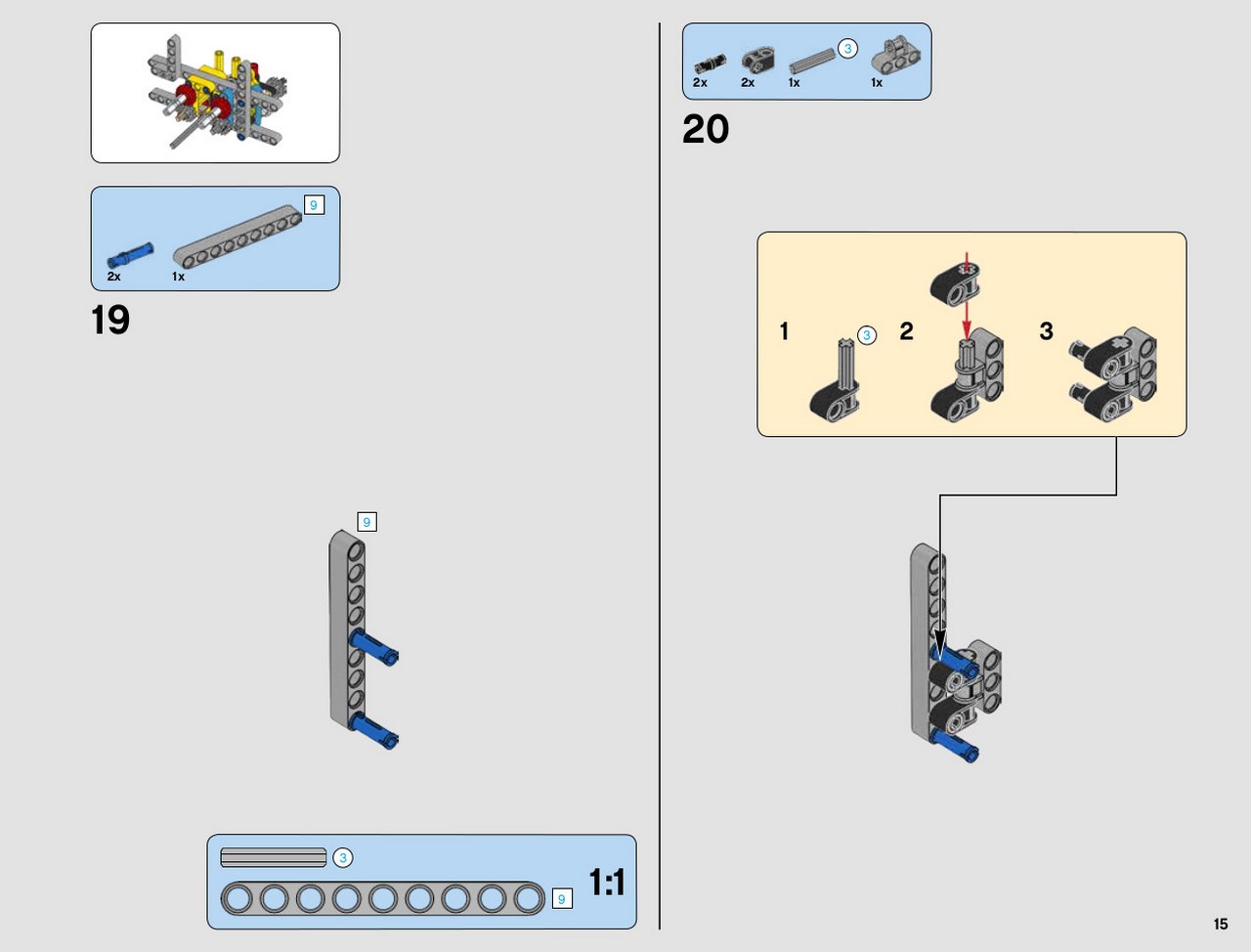 9

2x 1x

19

9

3

9

1:1

3

2x 2x 1x 1x

20

1 3 2 3

15