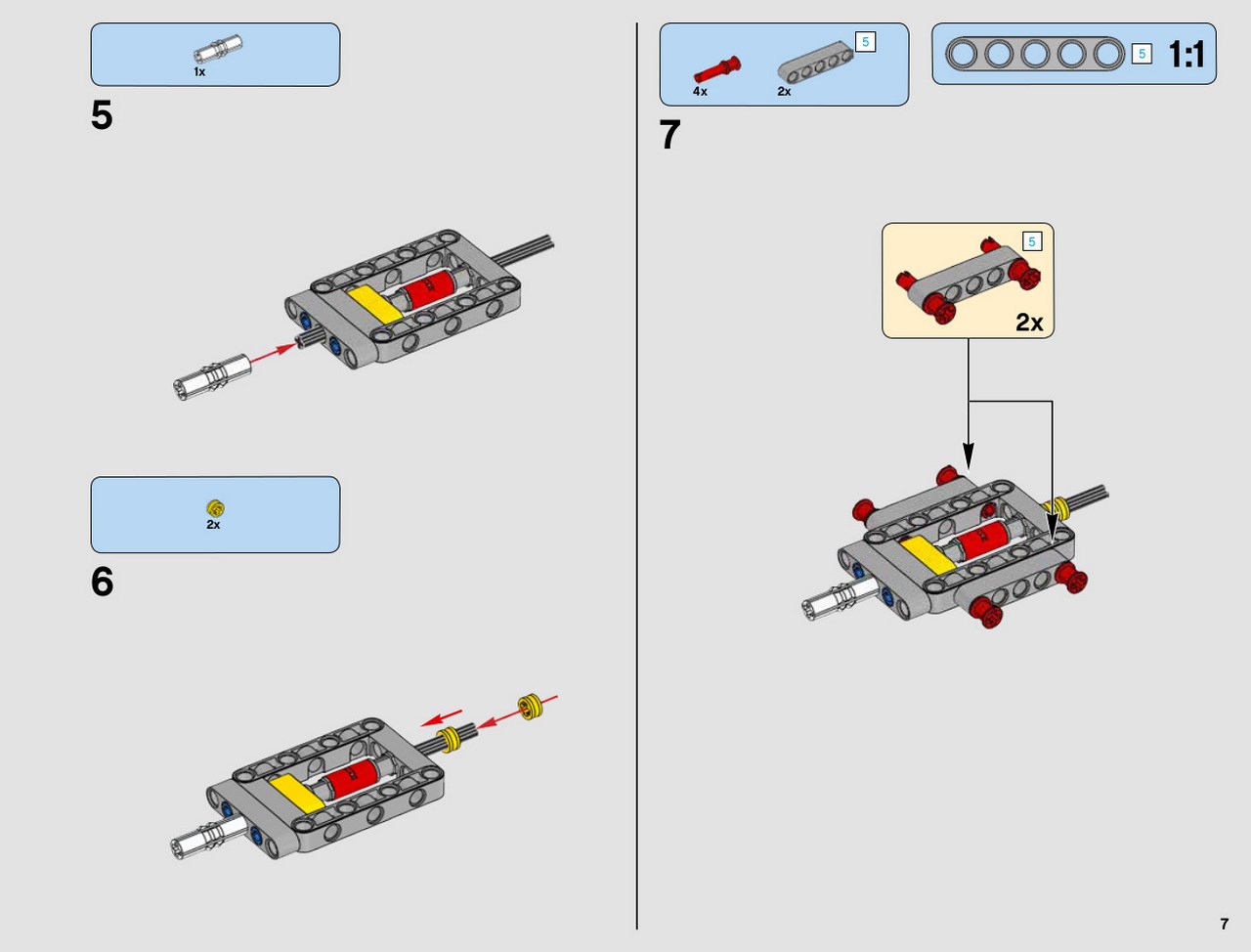 1x

5

2x

6

4x

2x

5

5

1:1

7

5

2x

7