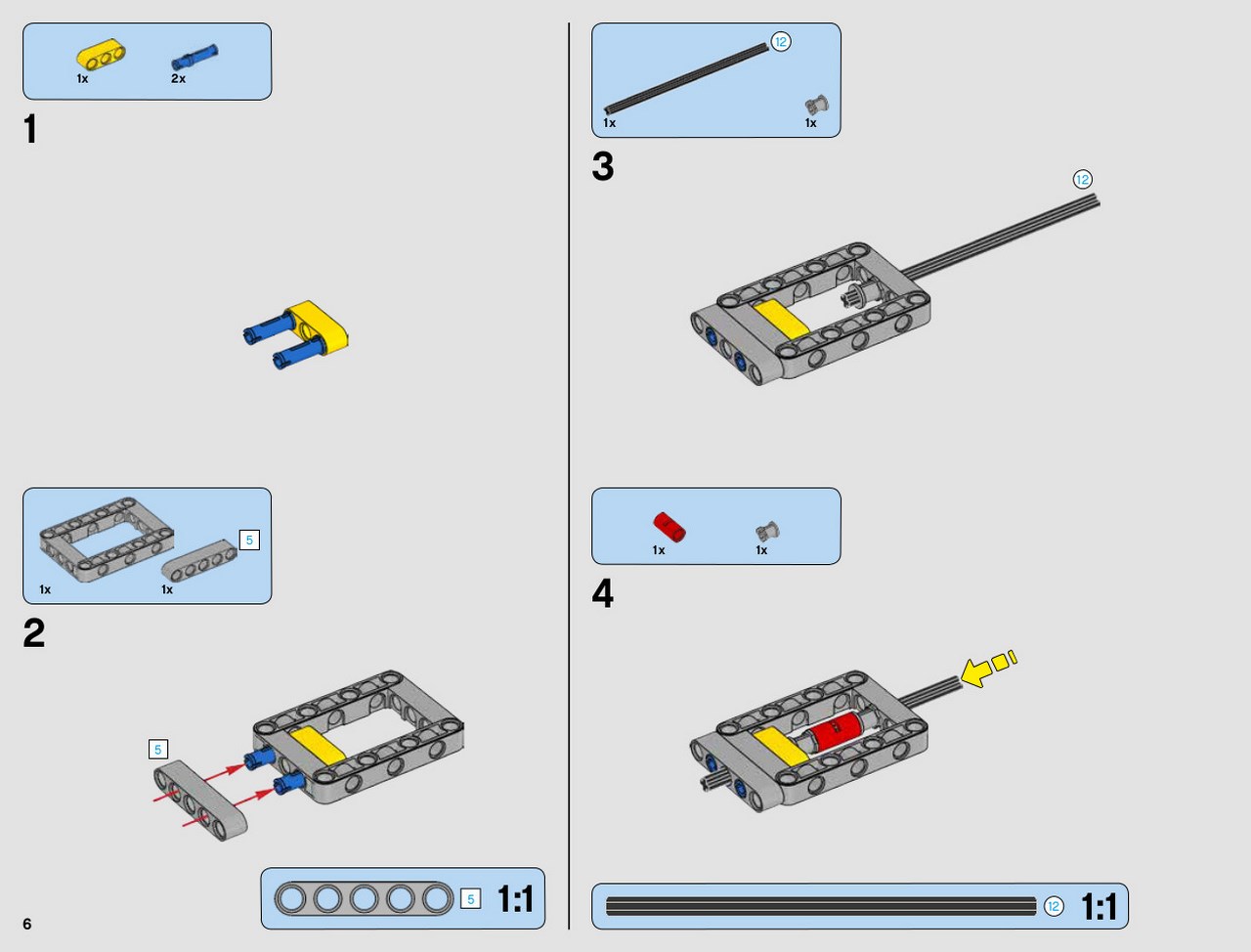 1x
2x

1

1x
1x
5

2

5

5
1:1

6

12
1x
1x

3

12

1x
1x

4

12
1:1