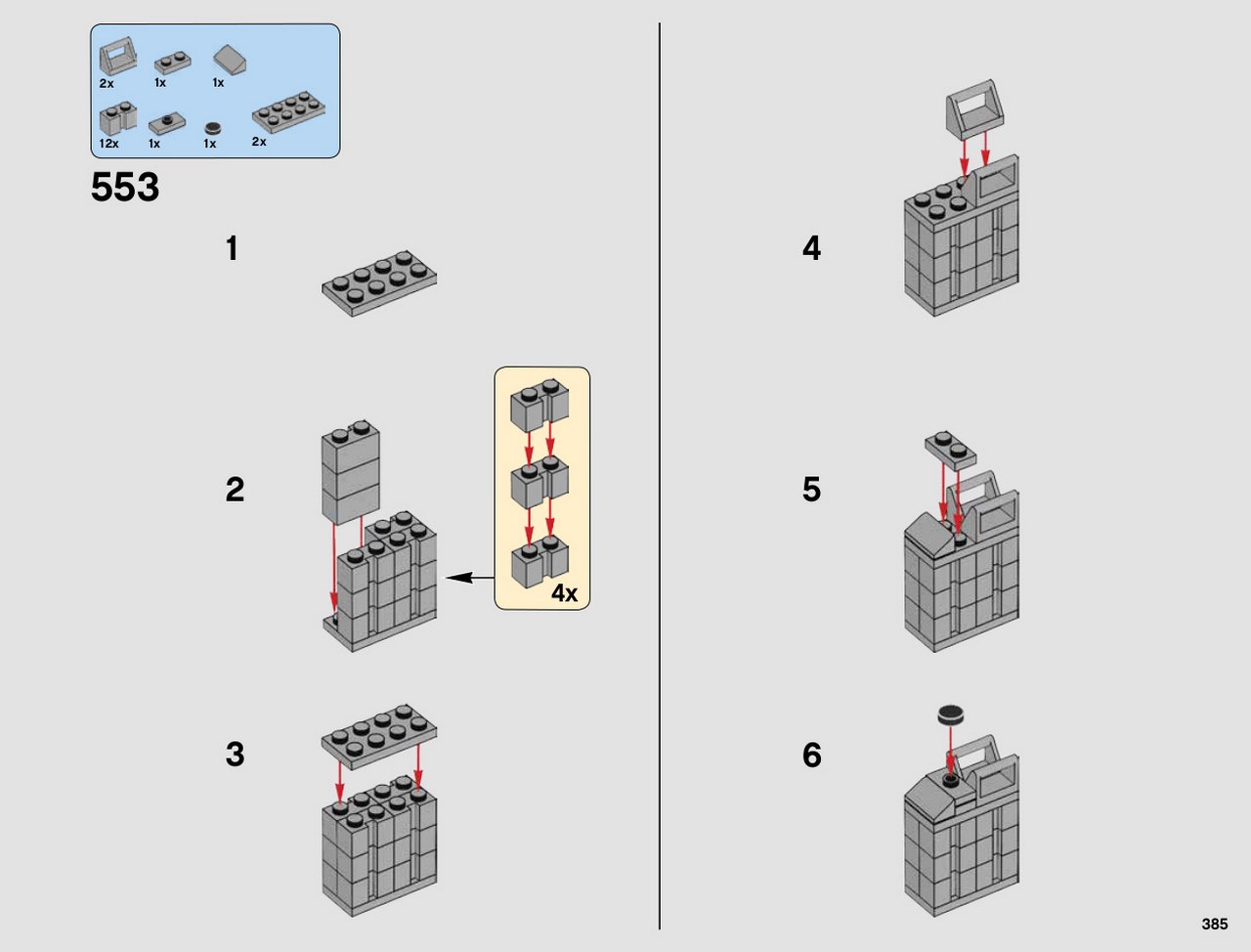 2x
1x
1x
12x
1x
1x
2x

553

1

2

4x

3

4

5

6

385