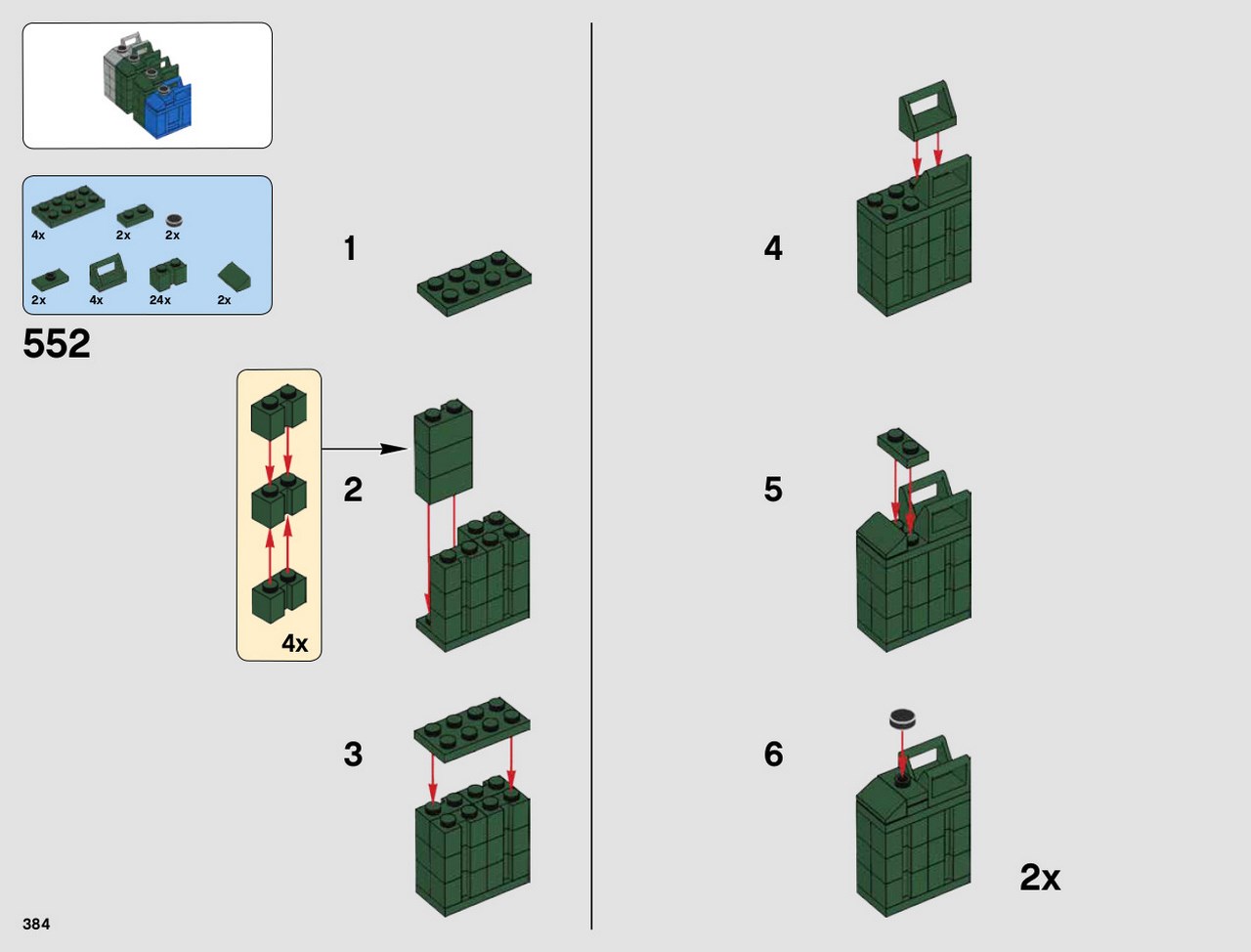 4x 2x 2x
2x 4x 24x 2x

552

1

4x

2

3

4

5

6

2x

384