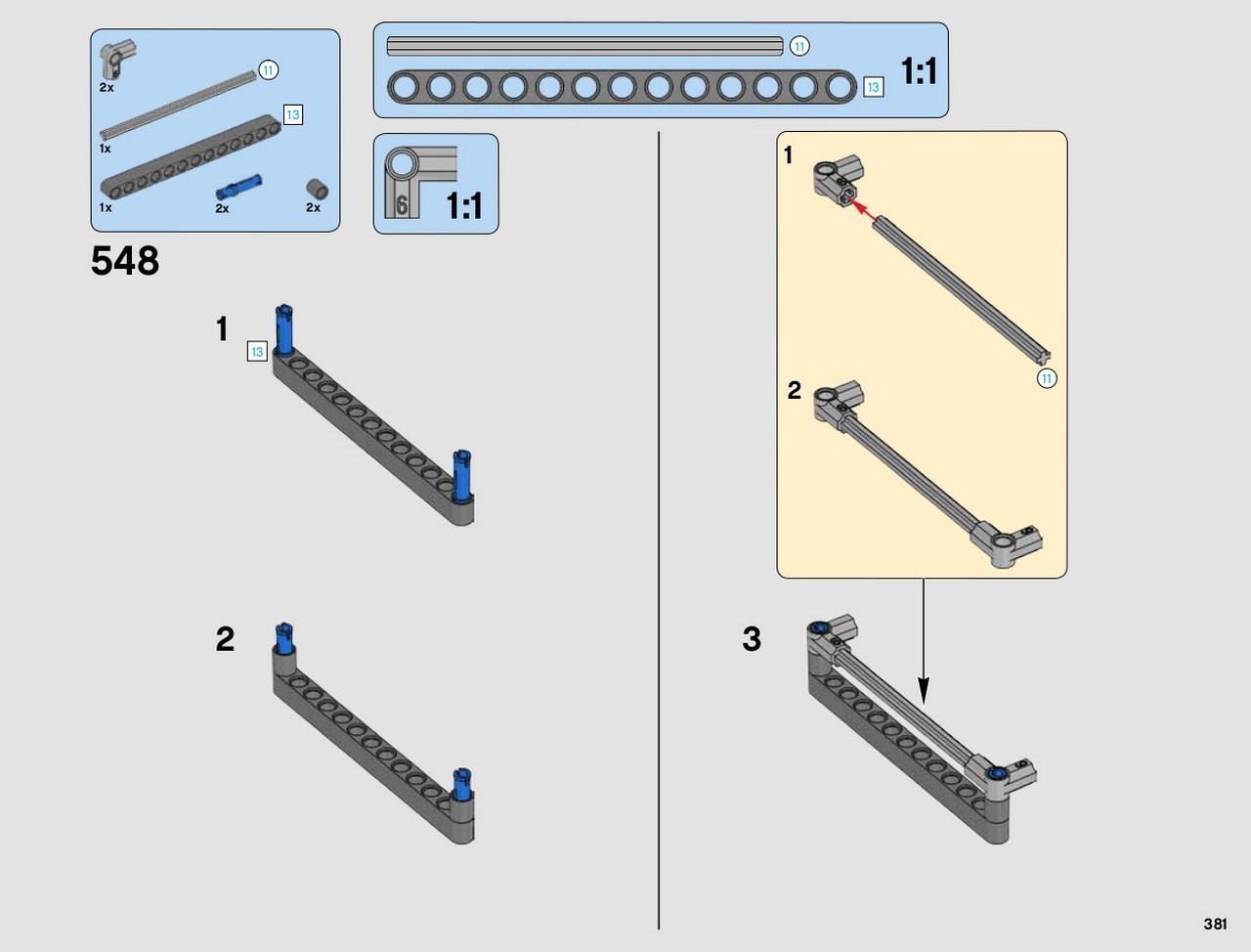 2x
11
13
1x
1x
2x
2x

11
13
1:1

6
1:1

548

1
13

2

1
11
2

3

381