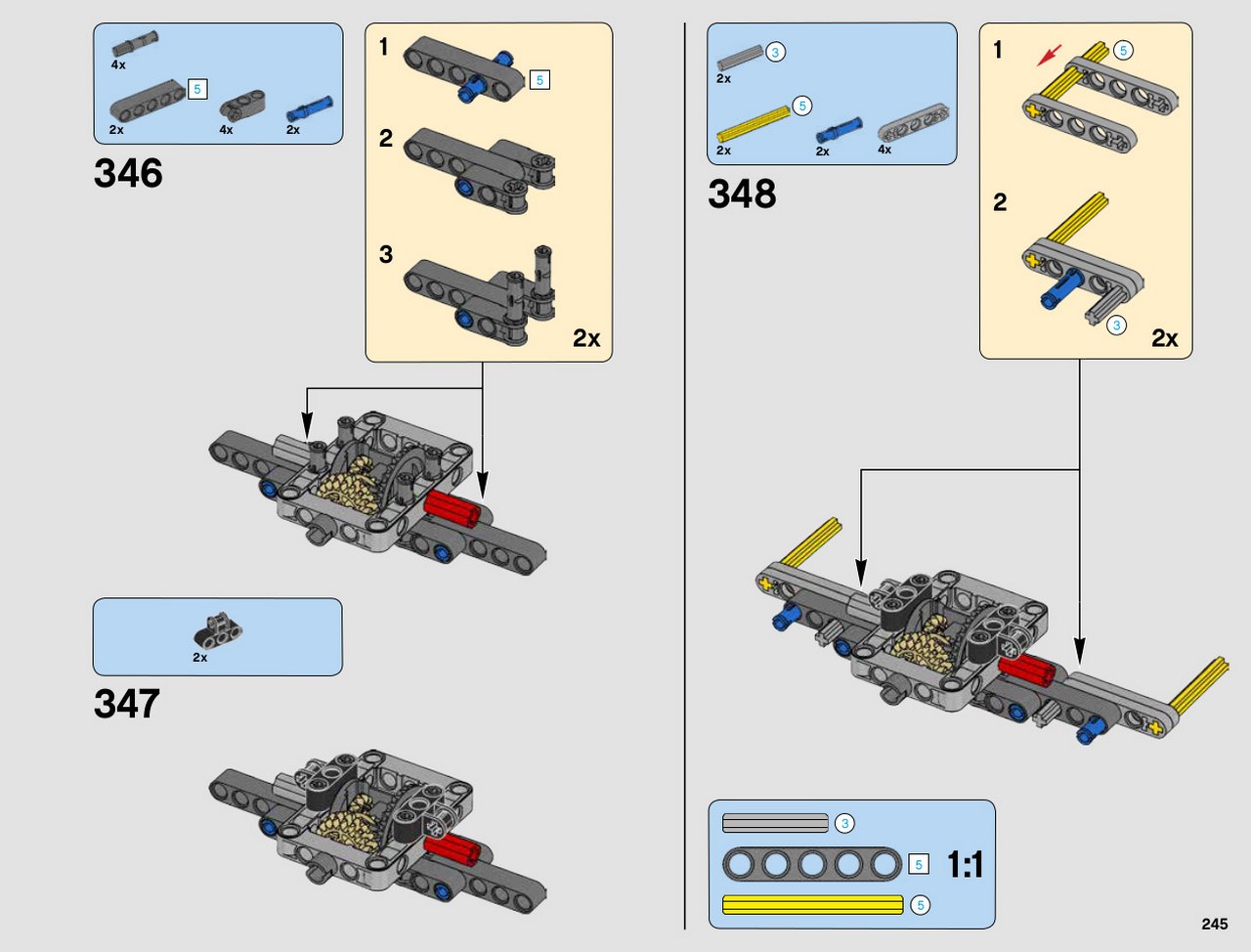 4x
5
2x
4x
2x

346

1
5
2
3
2x

2x

347

3
2x
5
2x
2x
4x

348

1
5
2
3
2x

3
5
1:1
5

245