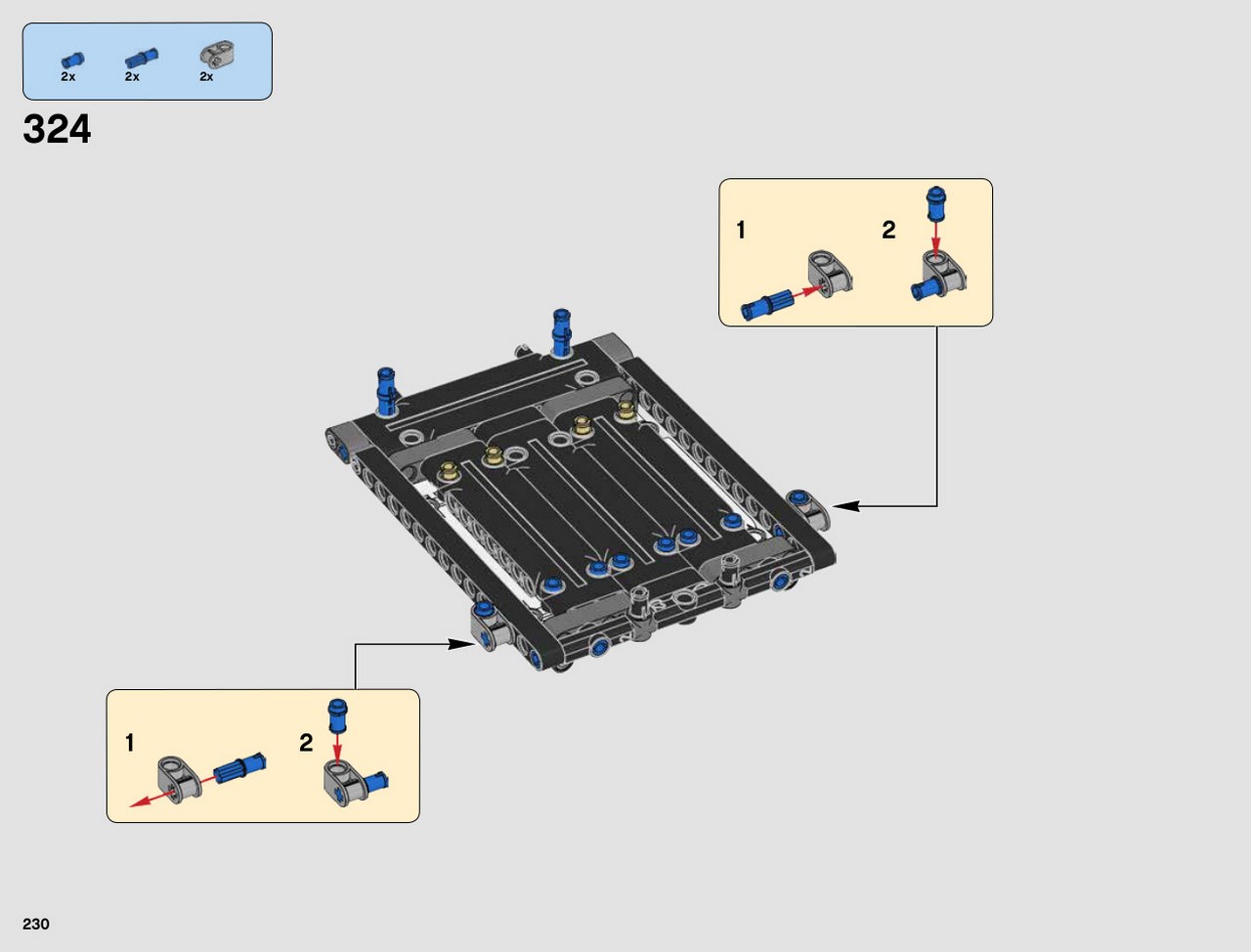 2x 2x 2x

324

1 2

1 2

230