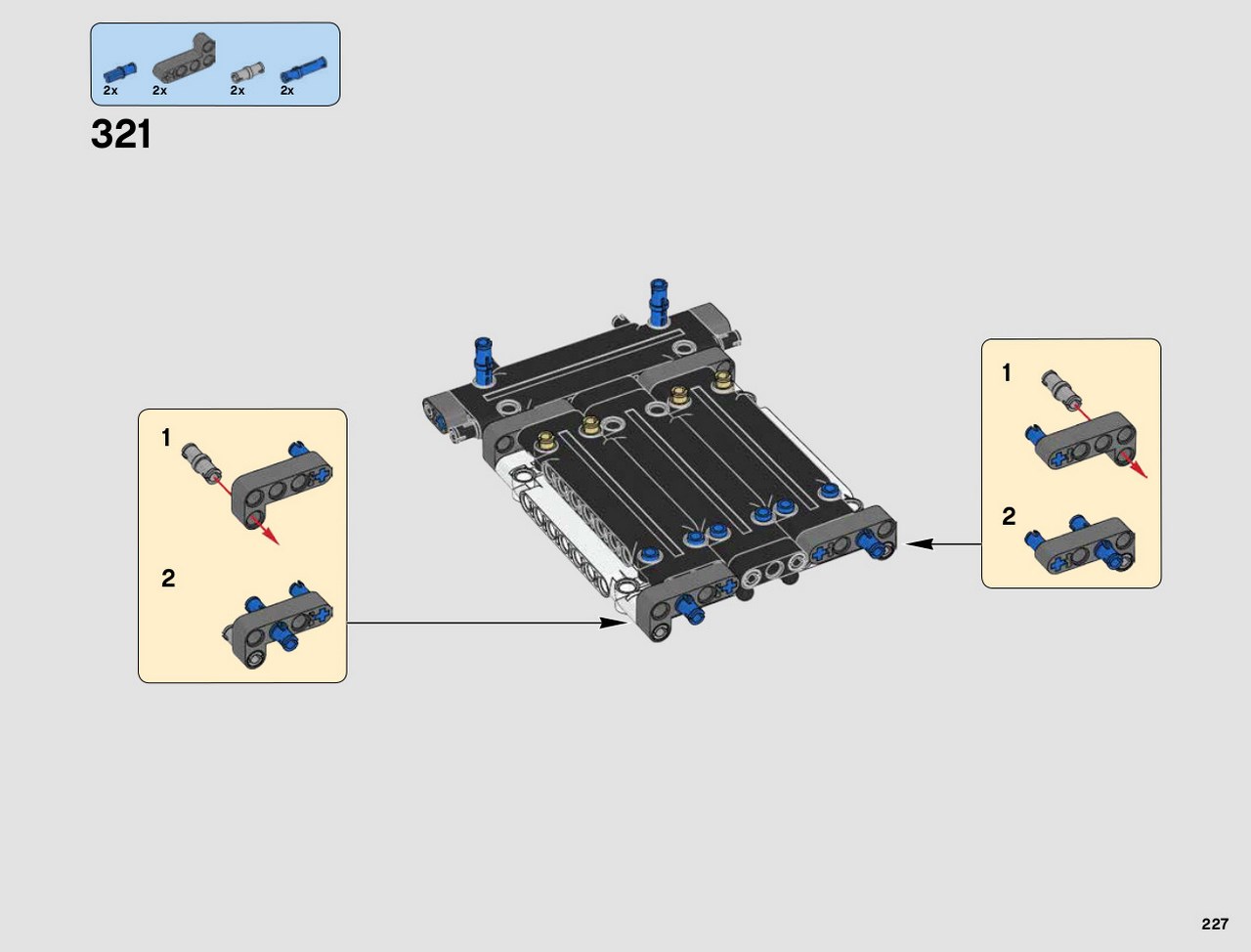 2x 2x 2x 2x

321

1

2

1

2

227