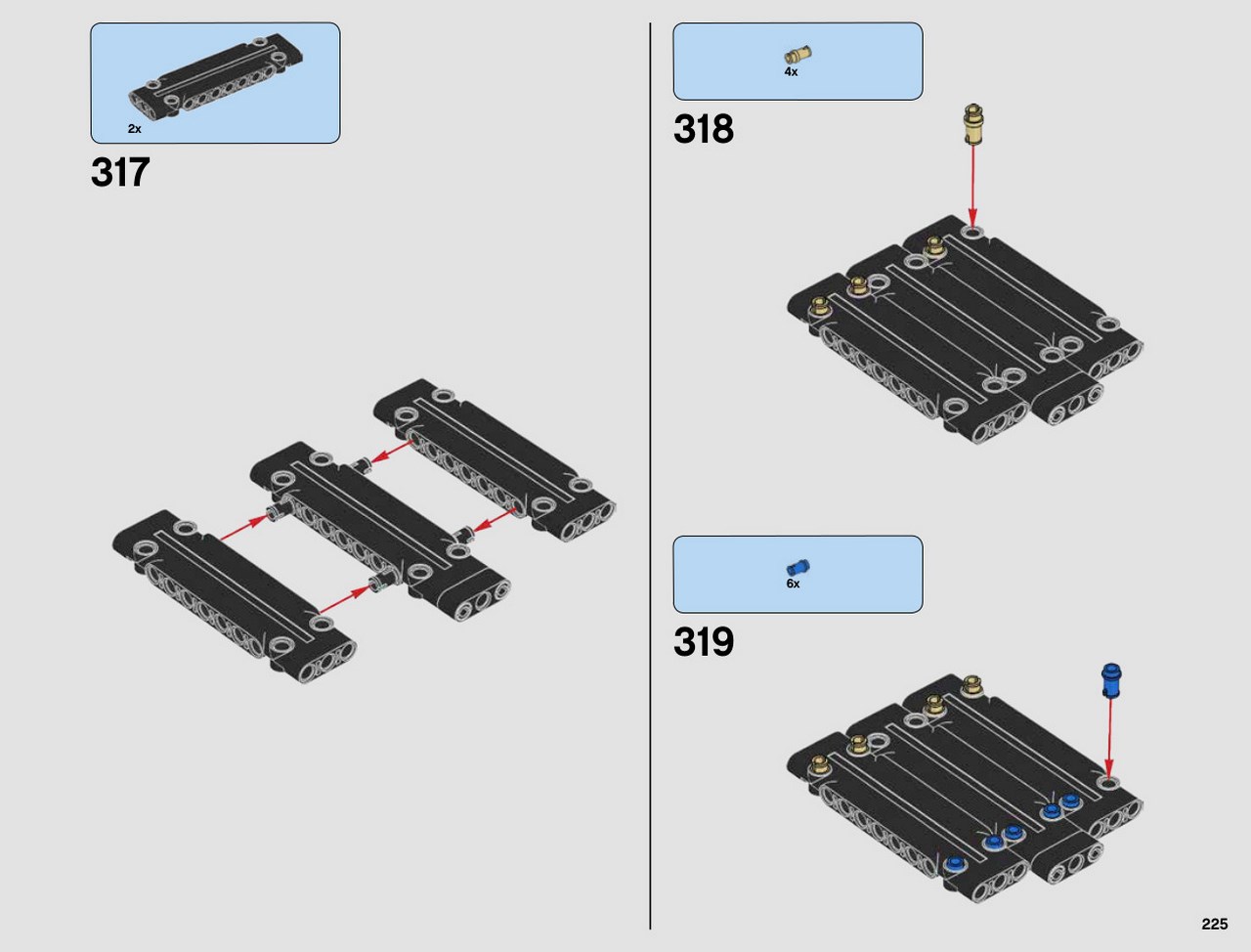 2x

317

4x

318

6x

319

225