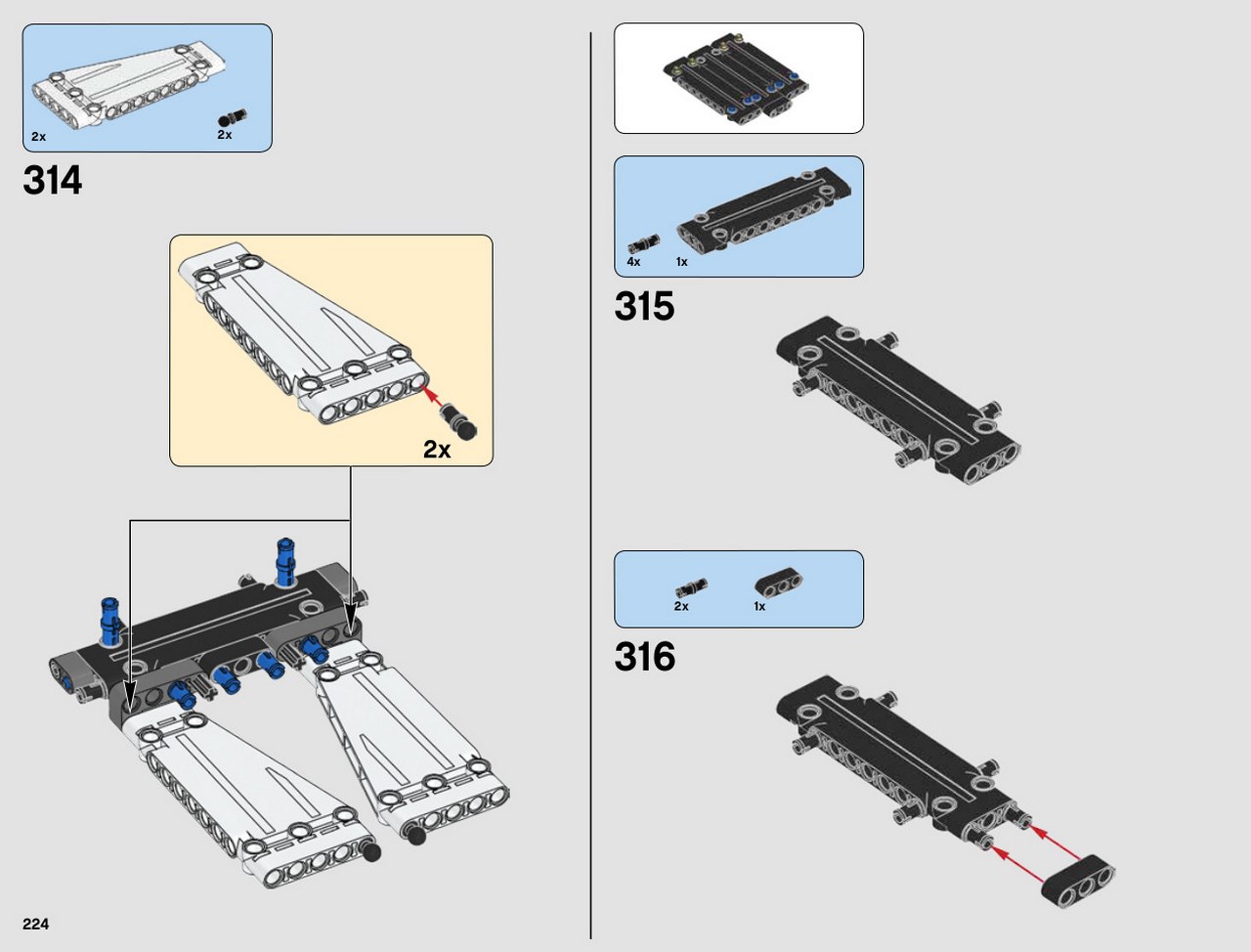 2x
2x

314

2x

224

4x
1x

315

2x
1x

316