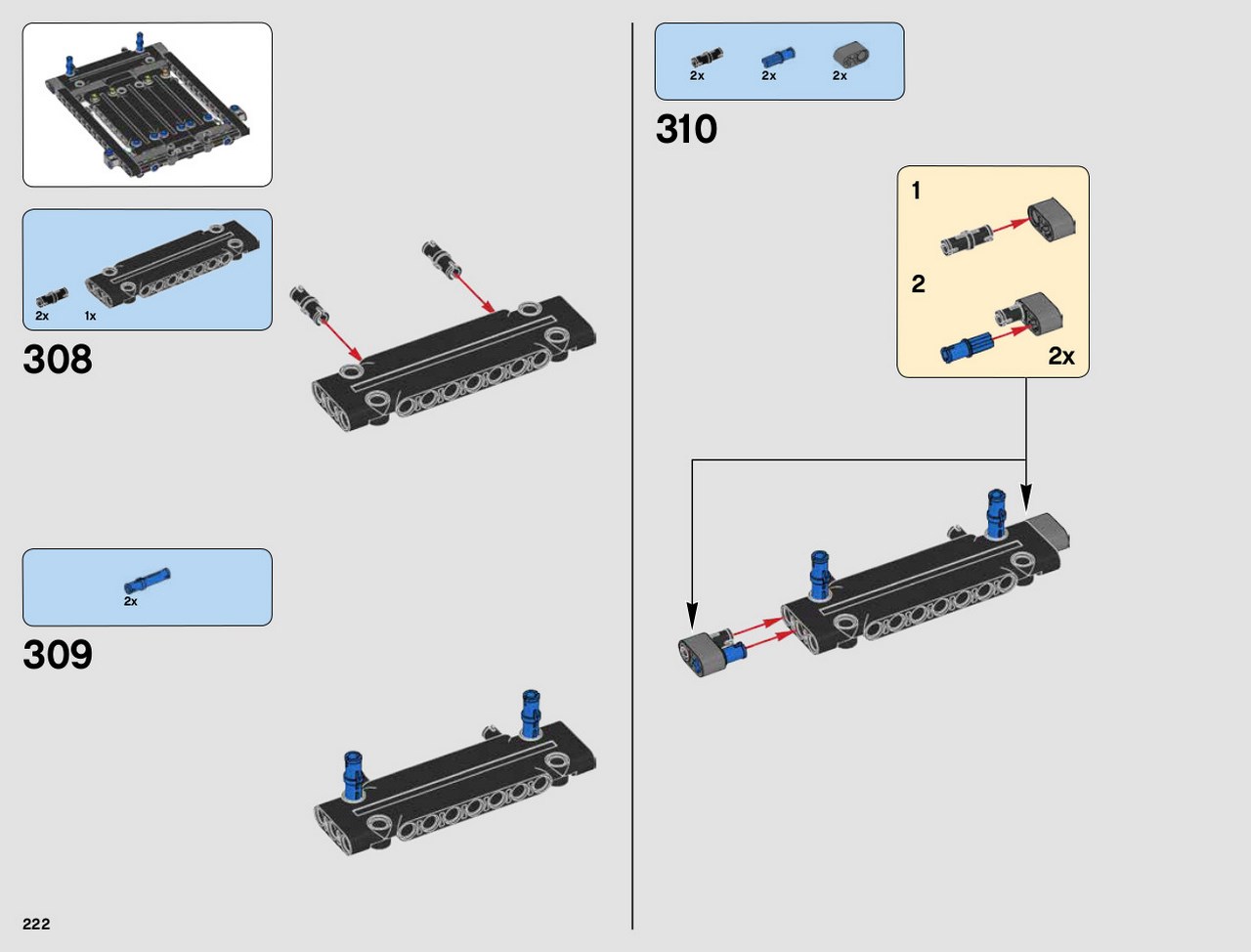 2x 1x

308

2x

309

222

2x 2x 2x

310

1

2

2x