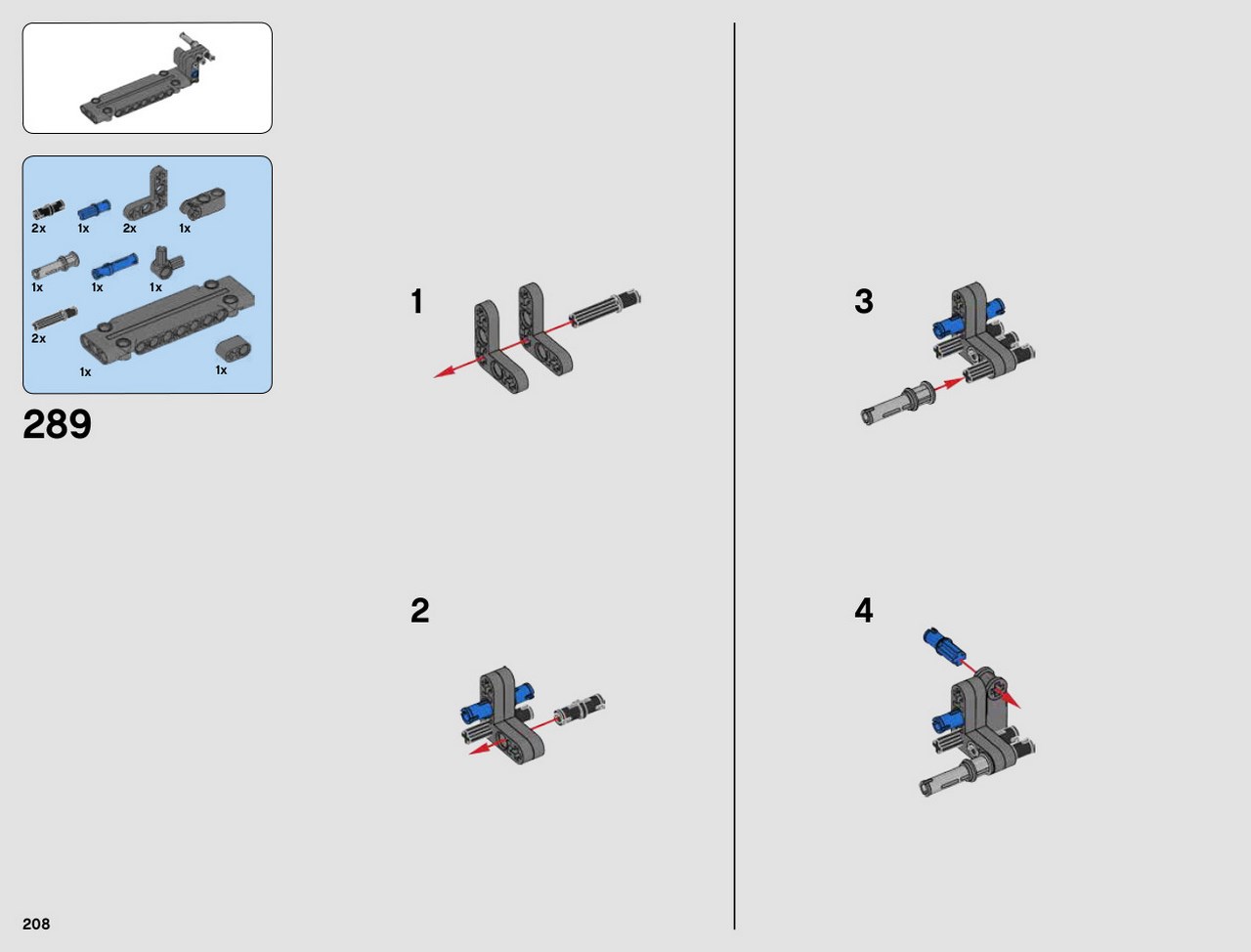 2x 1x 2x 1x

1x 1x 1x

2x

1x 1x

289

1

2

3

4

208