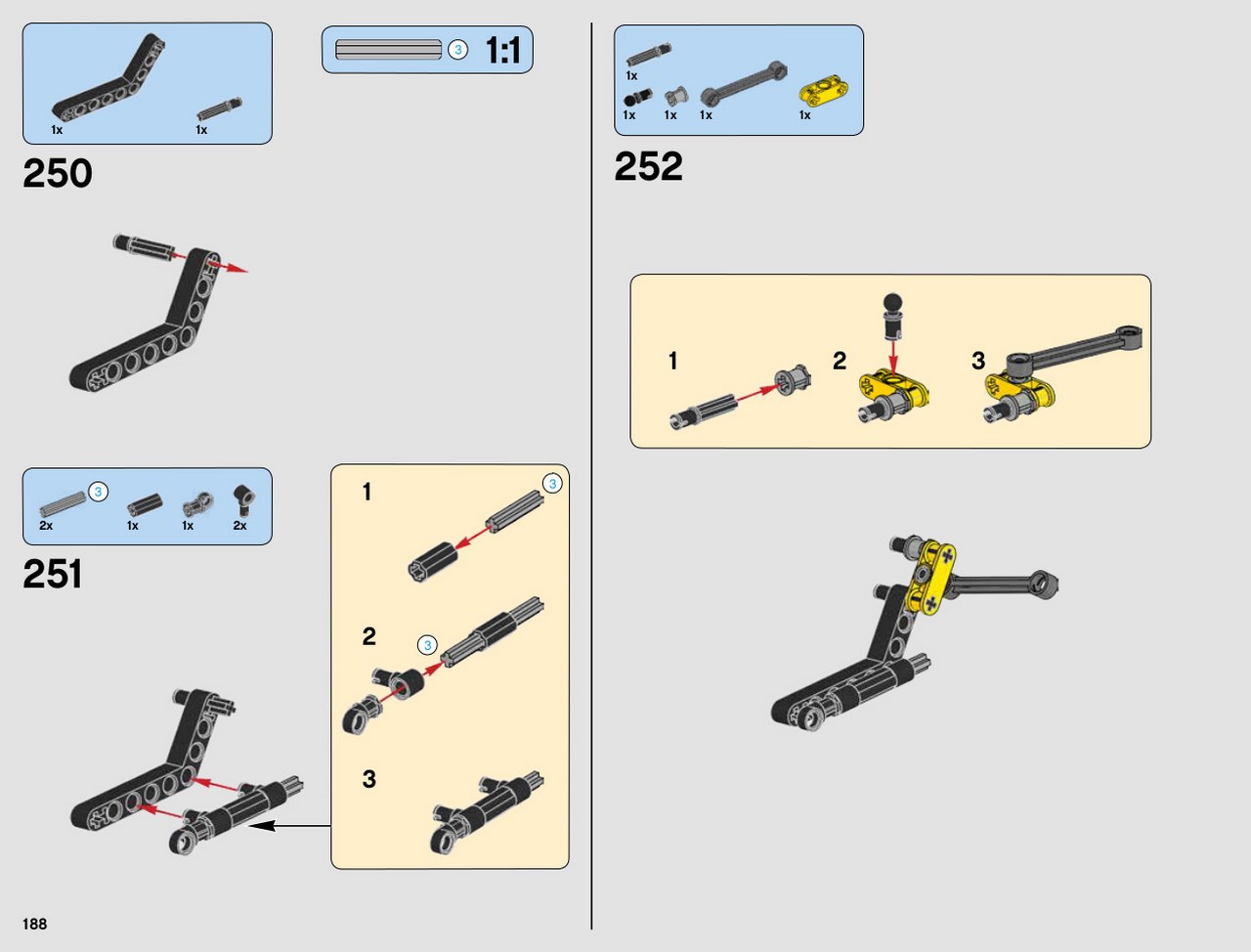 1x 1x

3 1:1

250

3
2x 1x 1x 2x

251

1
3

2
3

3

1x
1x 1x 1x 1x

252

1 2 3

188