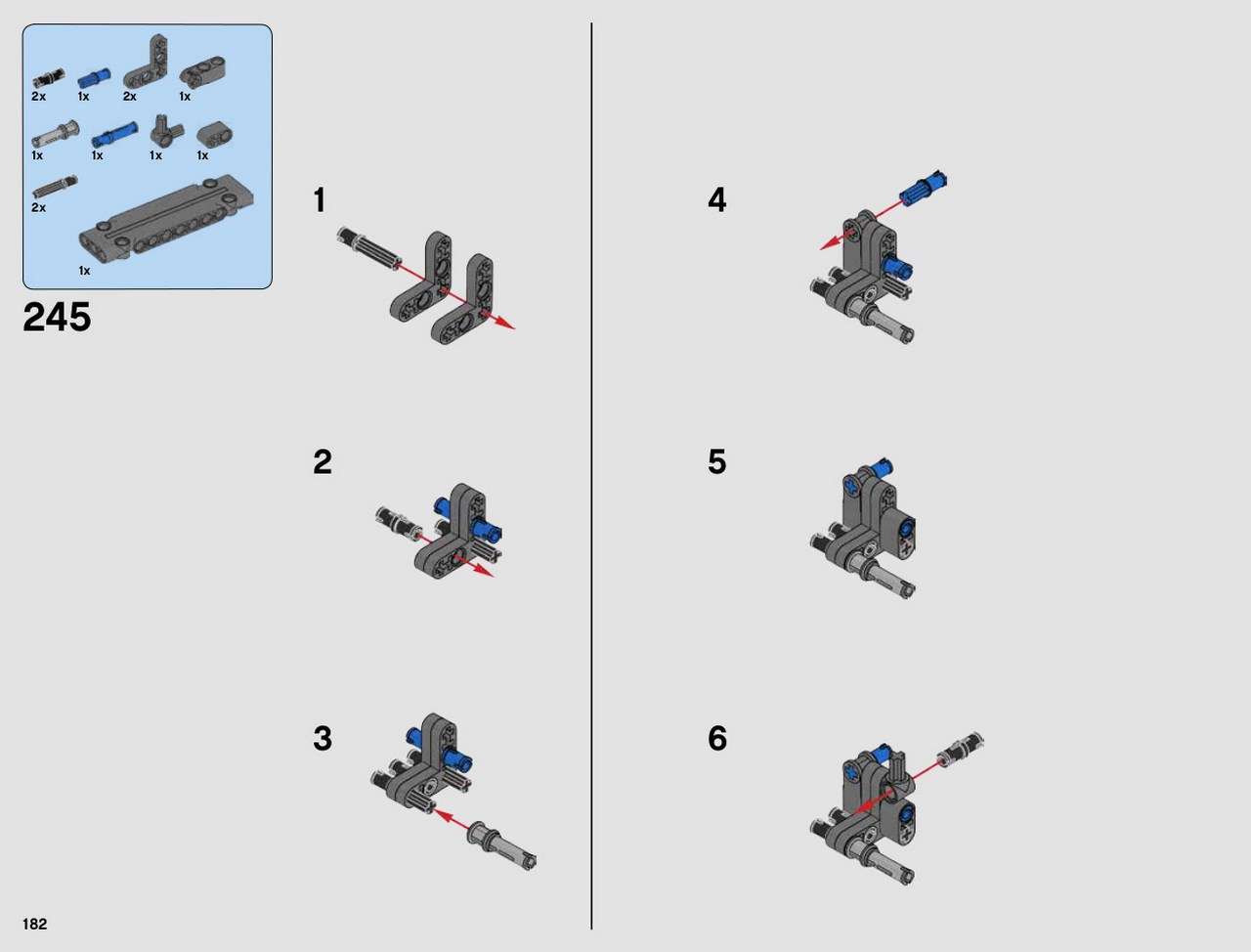 2x 1x 2x 1x

1x 1x 1x 1x

2x

1x

245

1

2

3

4

5

6

182