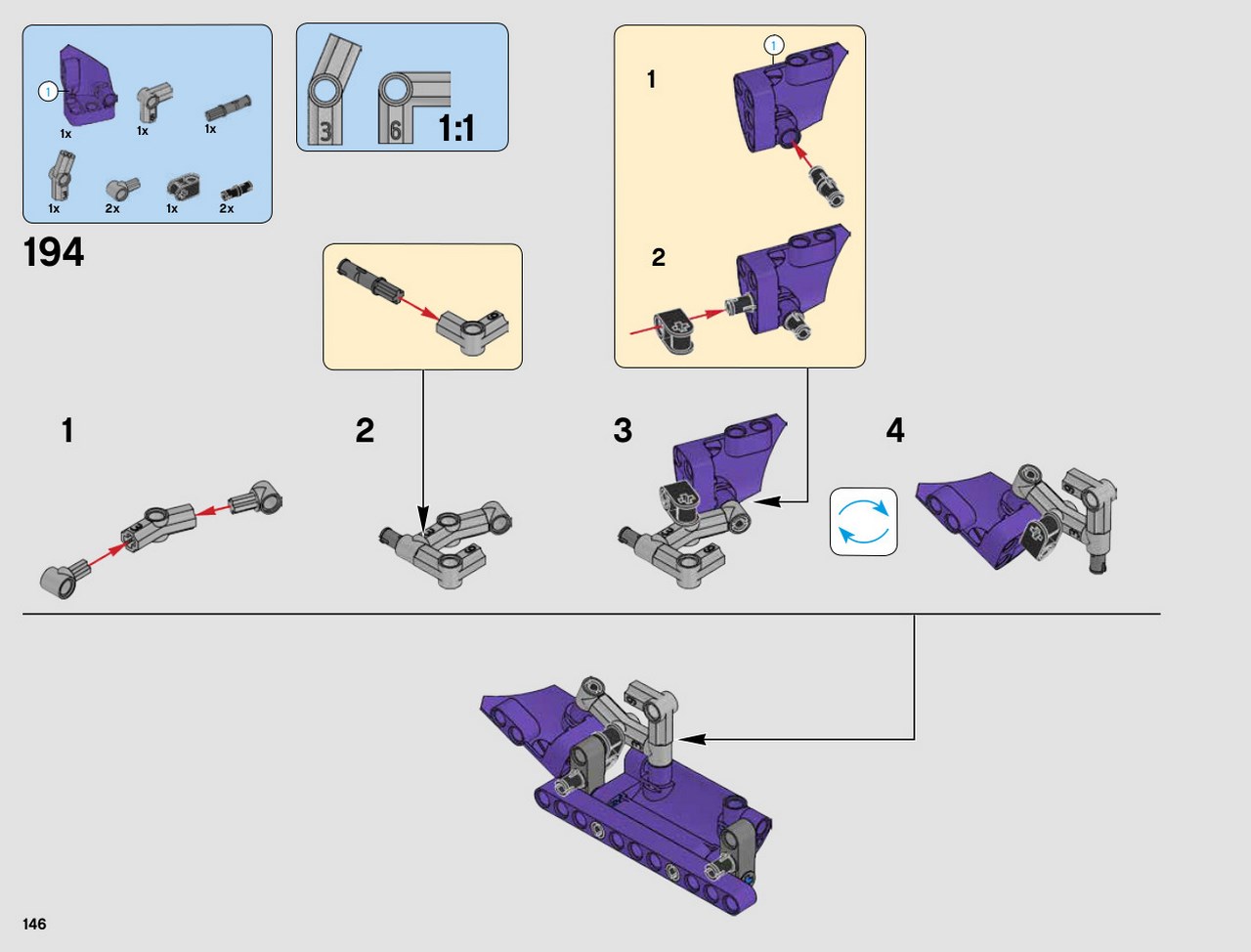 1

1x

1x

1x

1x

2x

1x

2x

3

6

1:1

194

1

1

2

1

2

3

4

146