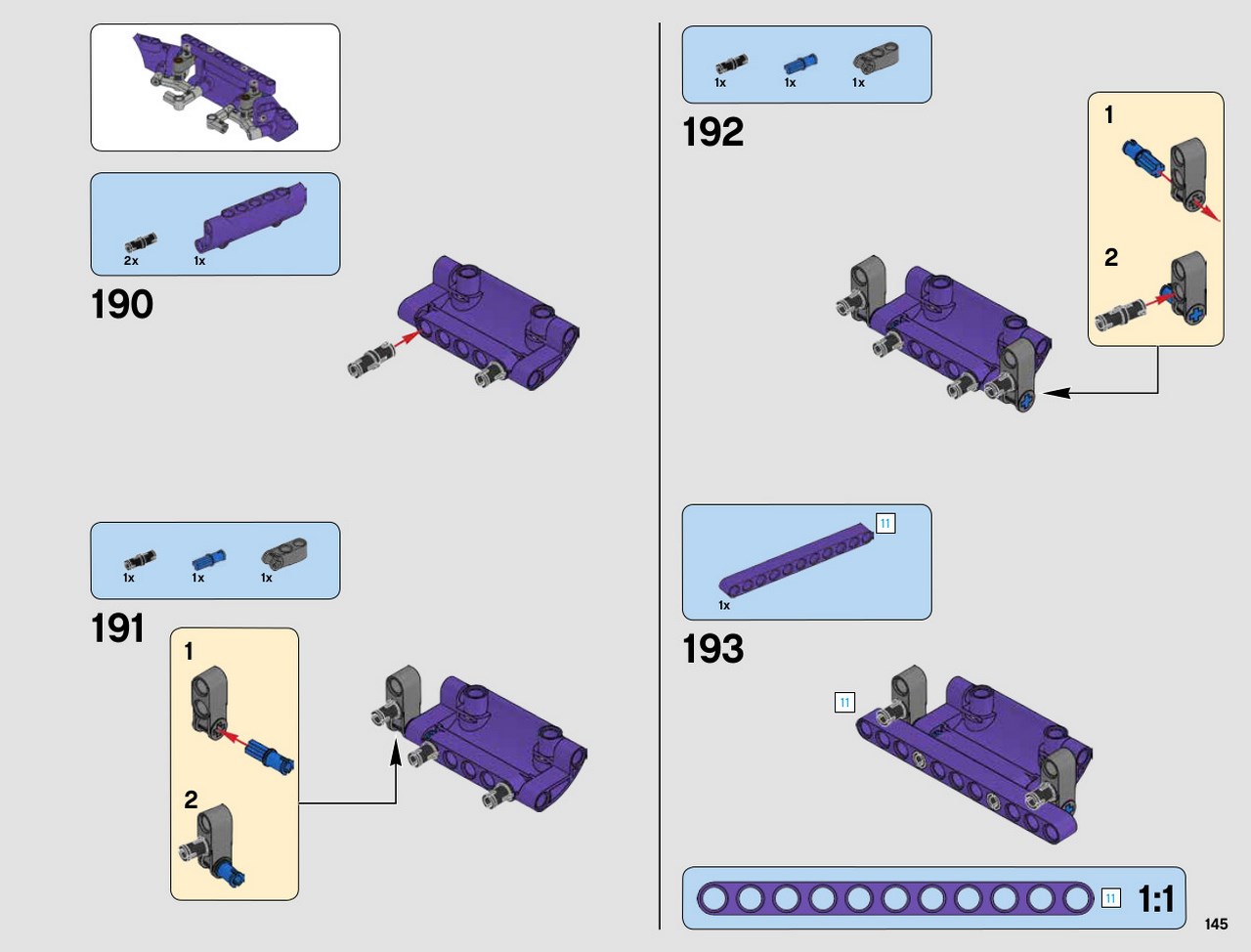 2x 1x

190

1x 1x 1x

191

1

2

1x 1x 1x

192

1

2

11

1x

193

11

11 1:1

145