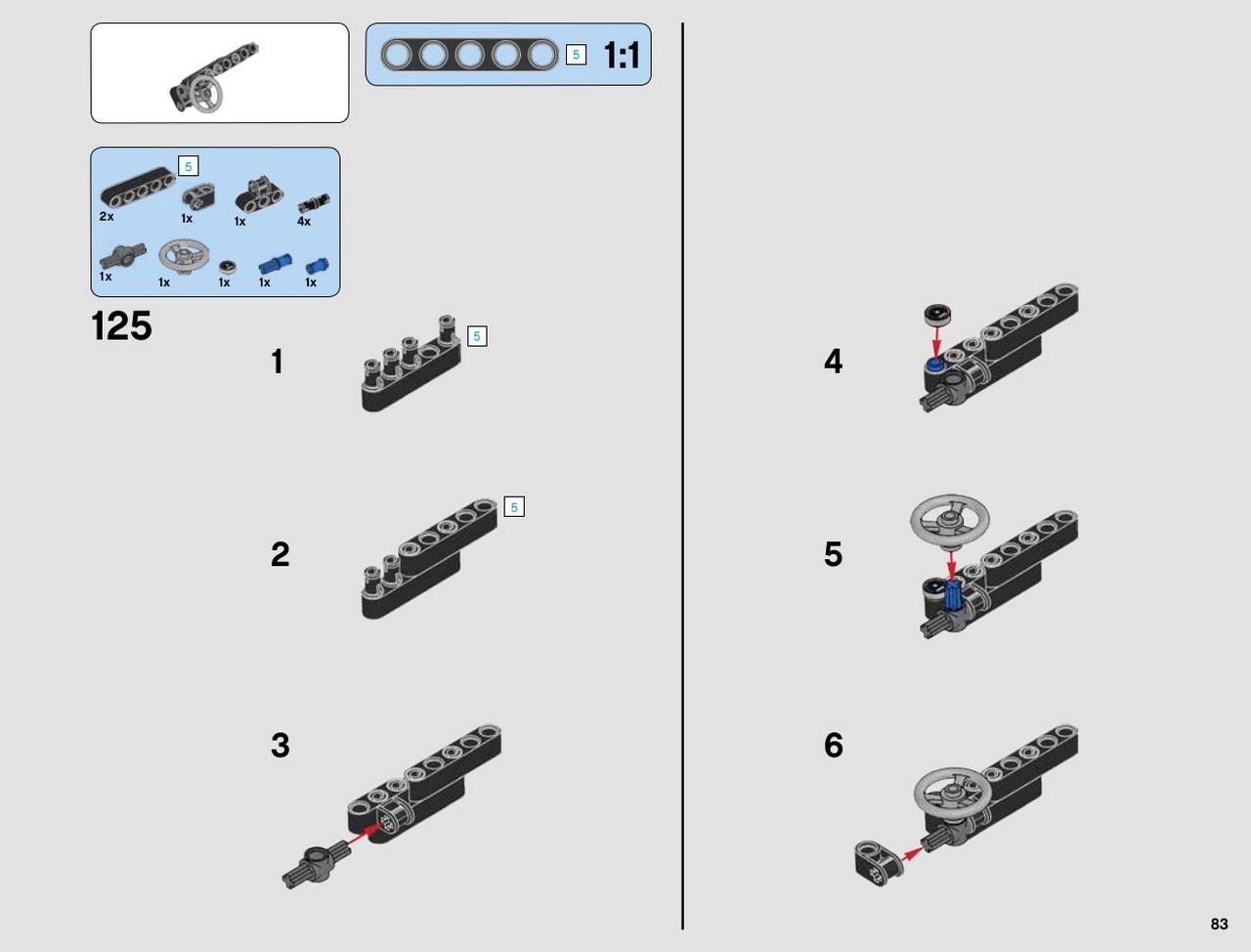 5 1:1

5
2x 1x 1x 4x
1x 1x 1x 1x 1x

125

1 5

2 5

3

4

5

6

83