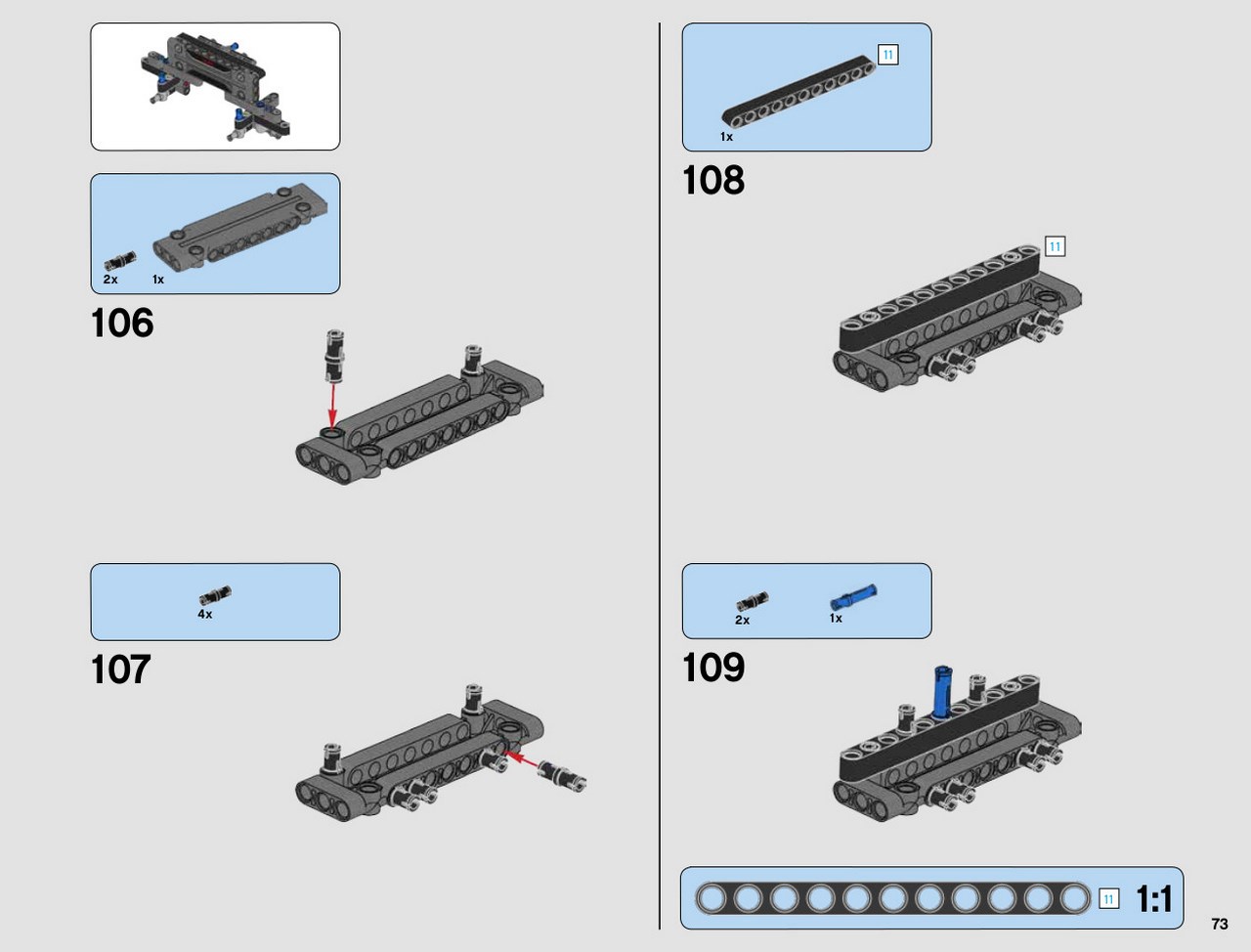 2x
1x

106

4x

107

11
1x

108

11

2x
1x

109

11 1:1

73