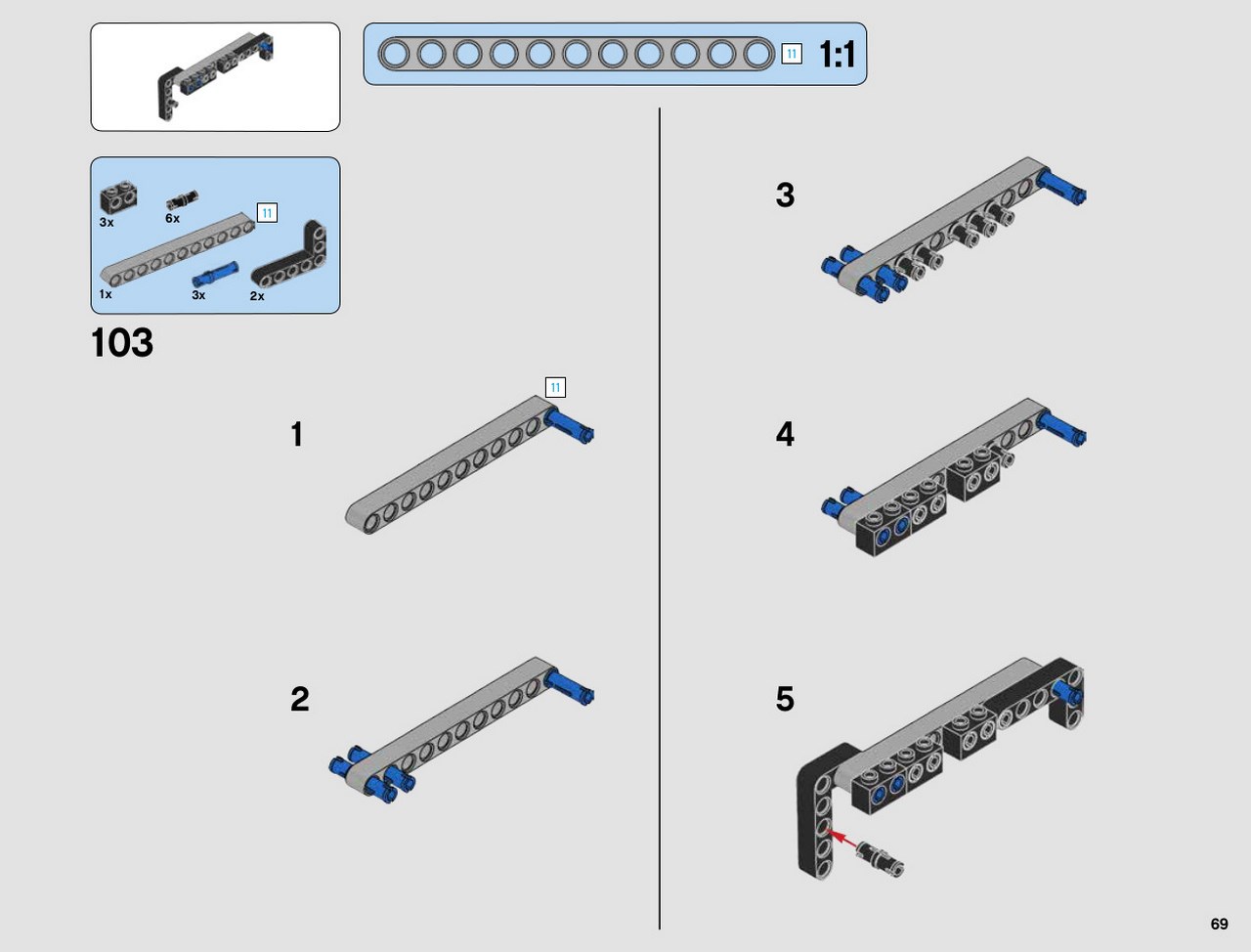 11 1:1

3x
6x
11
1x
3x
2x

103

1
11

2

3

4

5

69