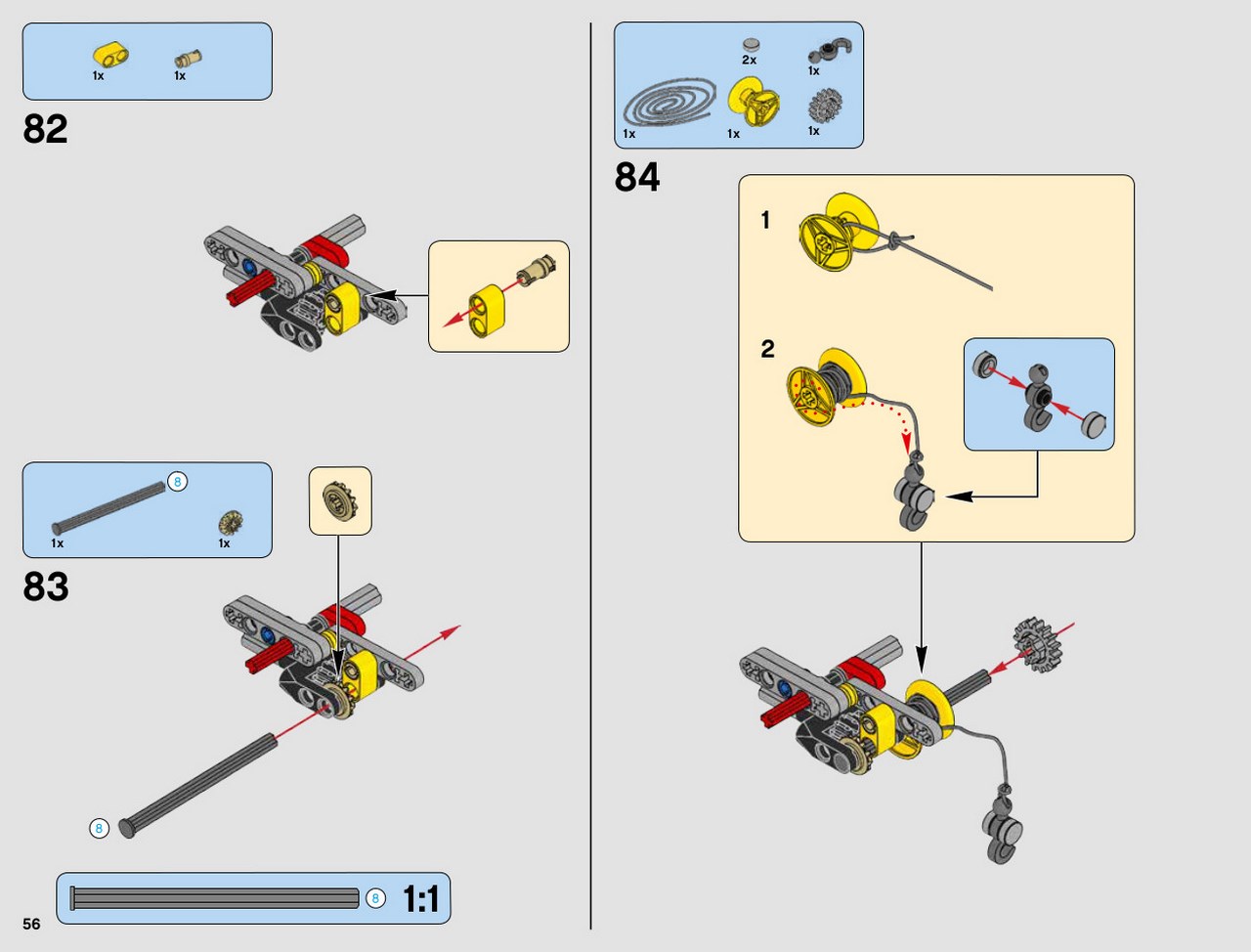 1x 1x

82

8

1x 1x

83

8

8 1:1

56

2x
1x

1x 1x 1x

84

1

2