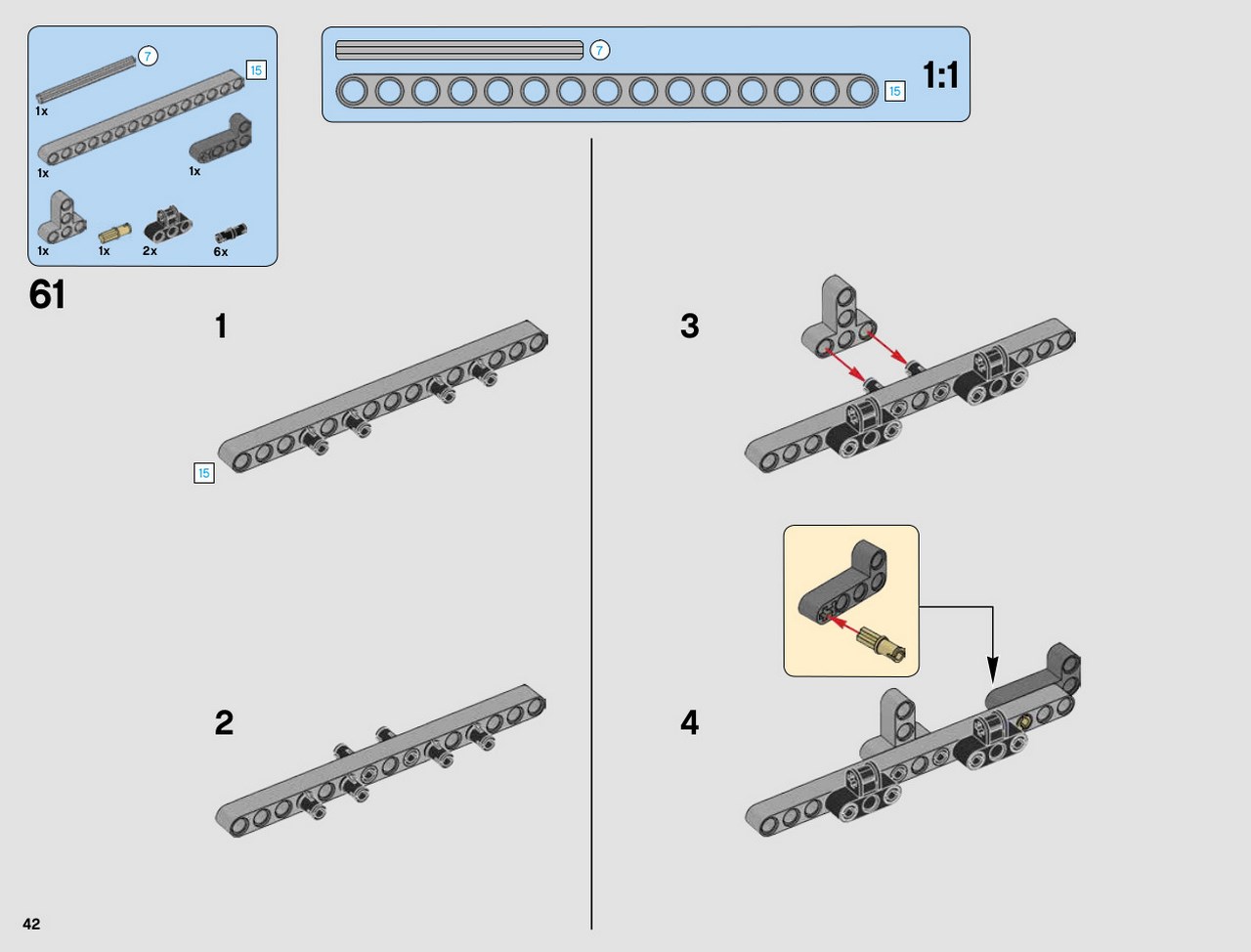 7
15
1x
1x
1x
1x
1x
2x
6x

7
15
1:1

61

1
15

2

3

4

42