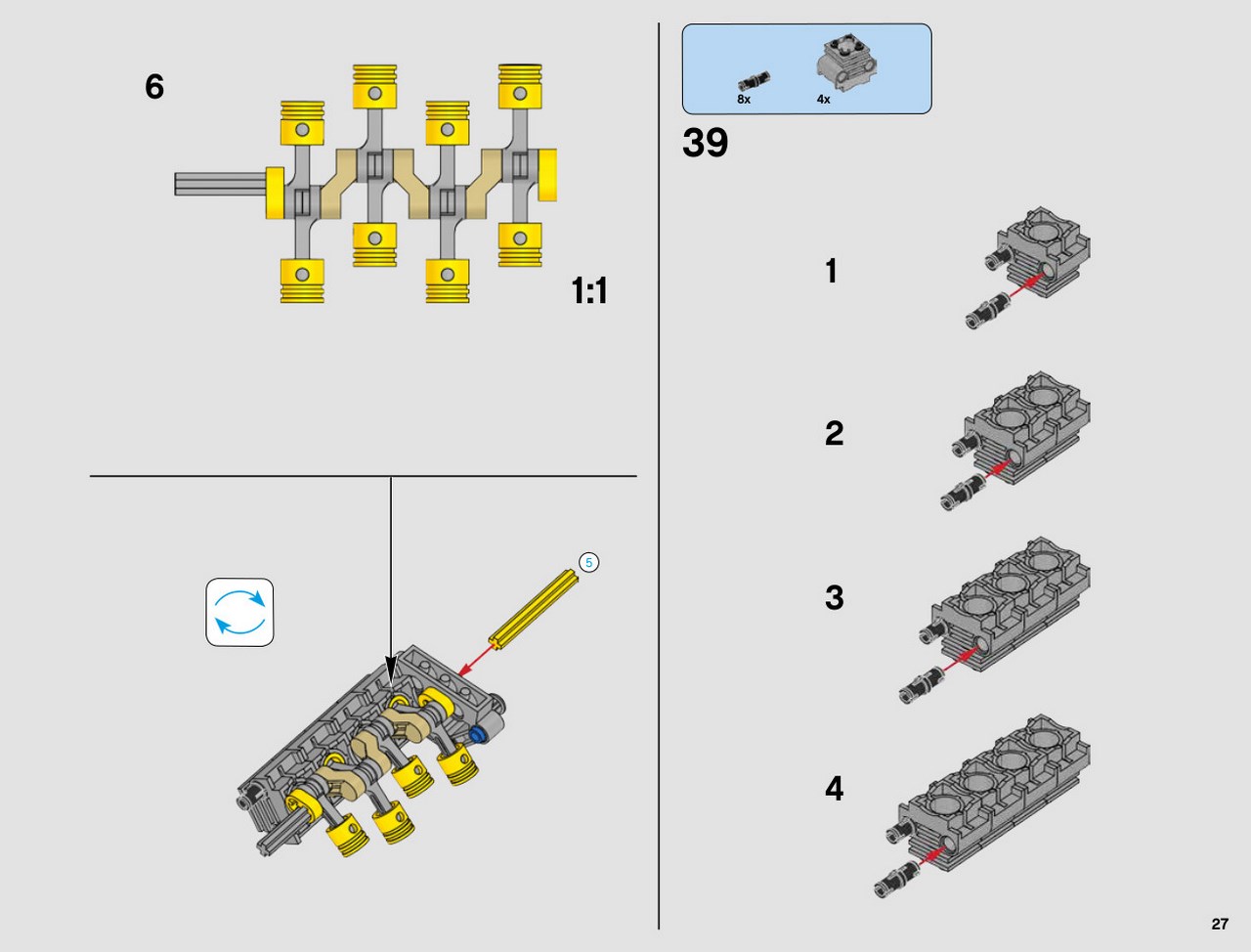 6

1:1

5

8x 4x

39

1

2

3

4

27