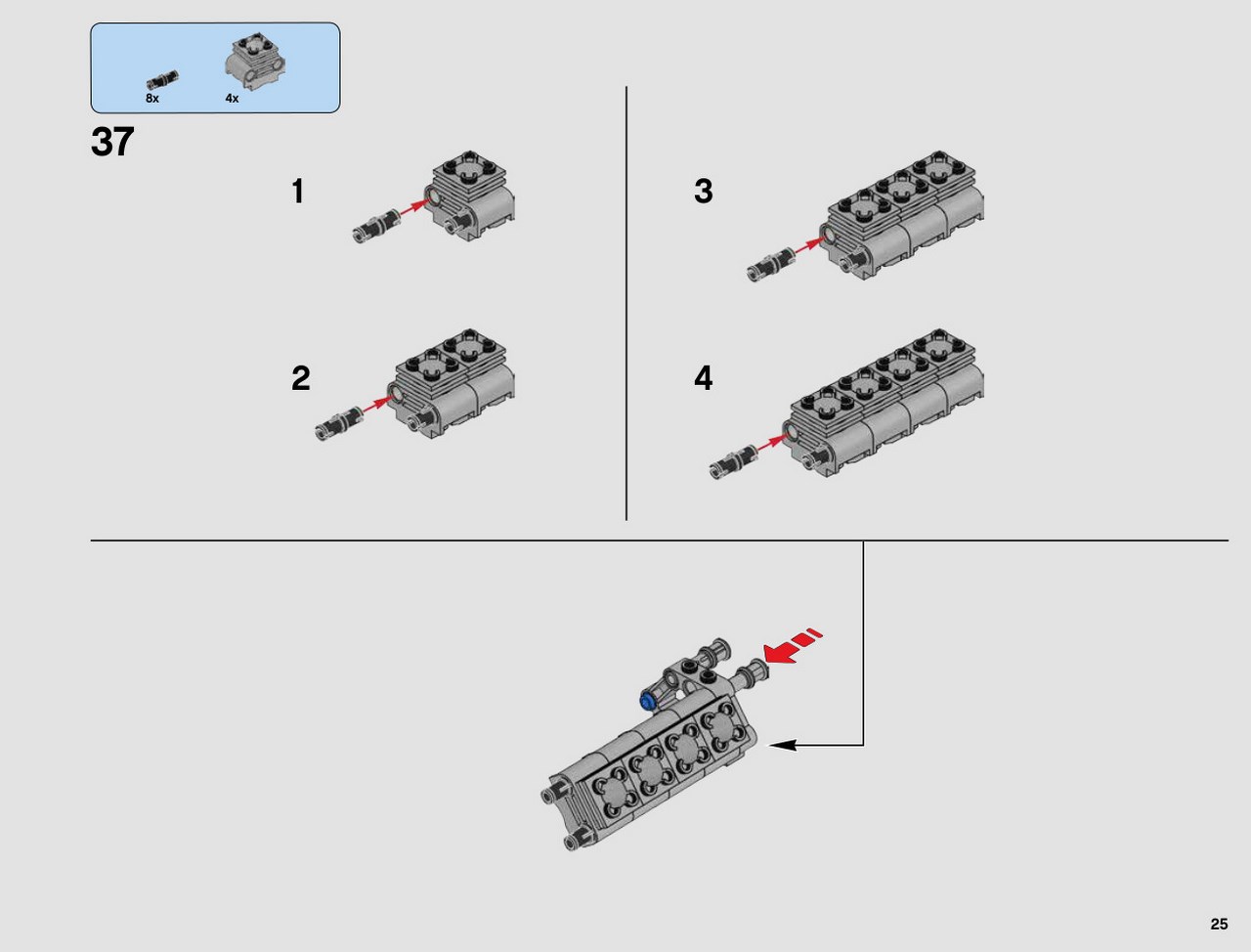 8x
4x

37

1

2

3

4

25