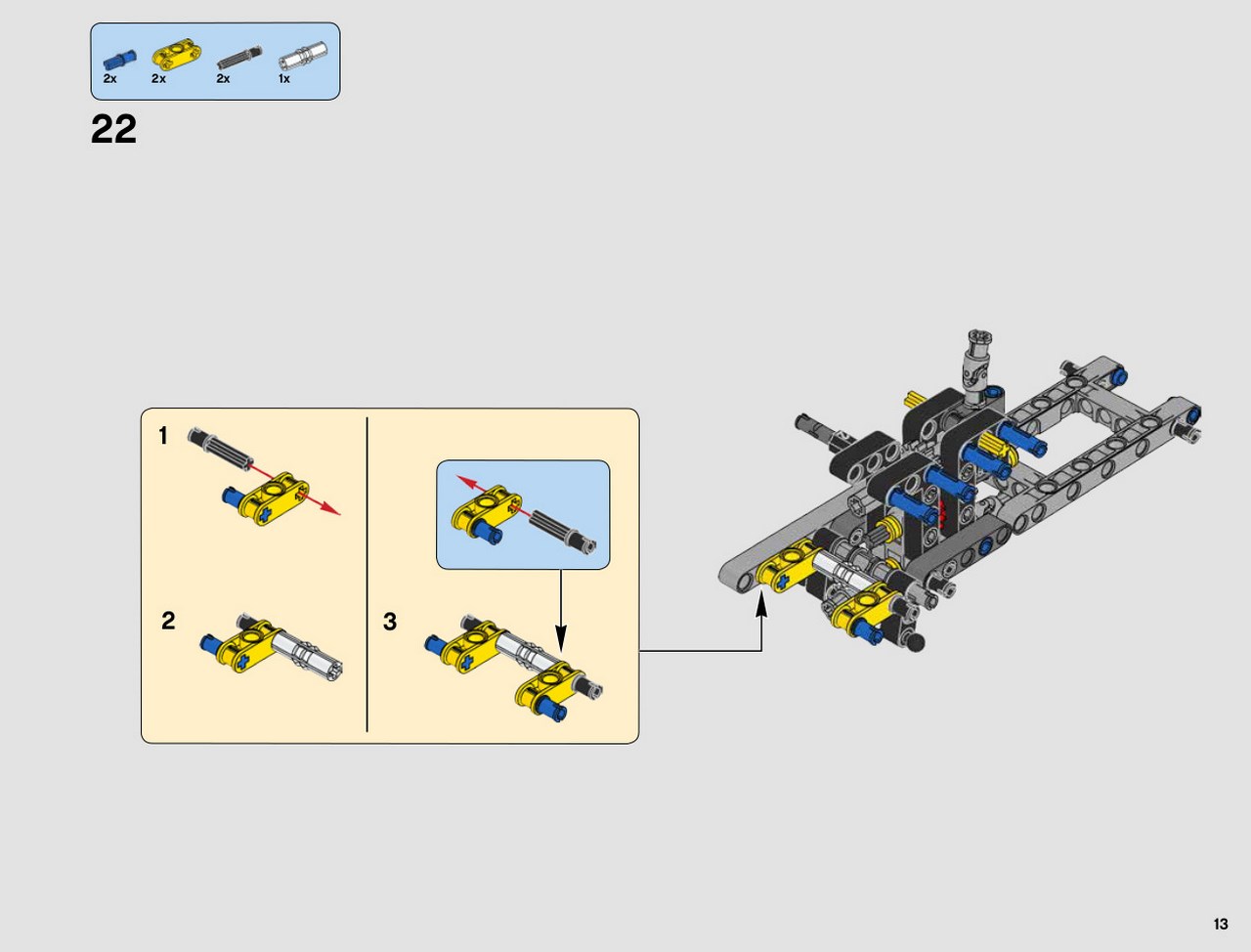 2x 2x 2x 1x

22

1

2

3

13