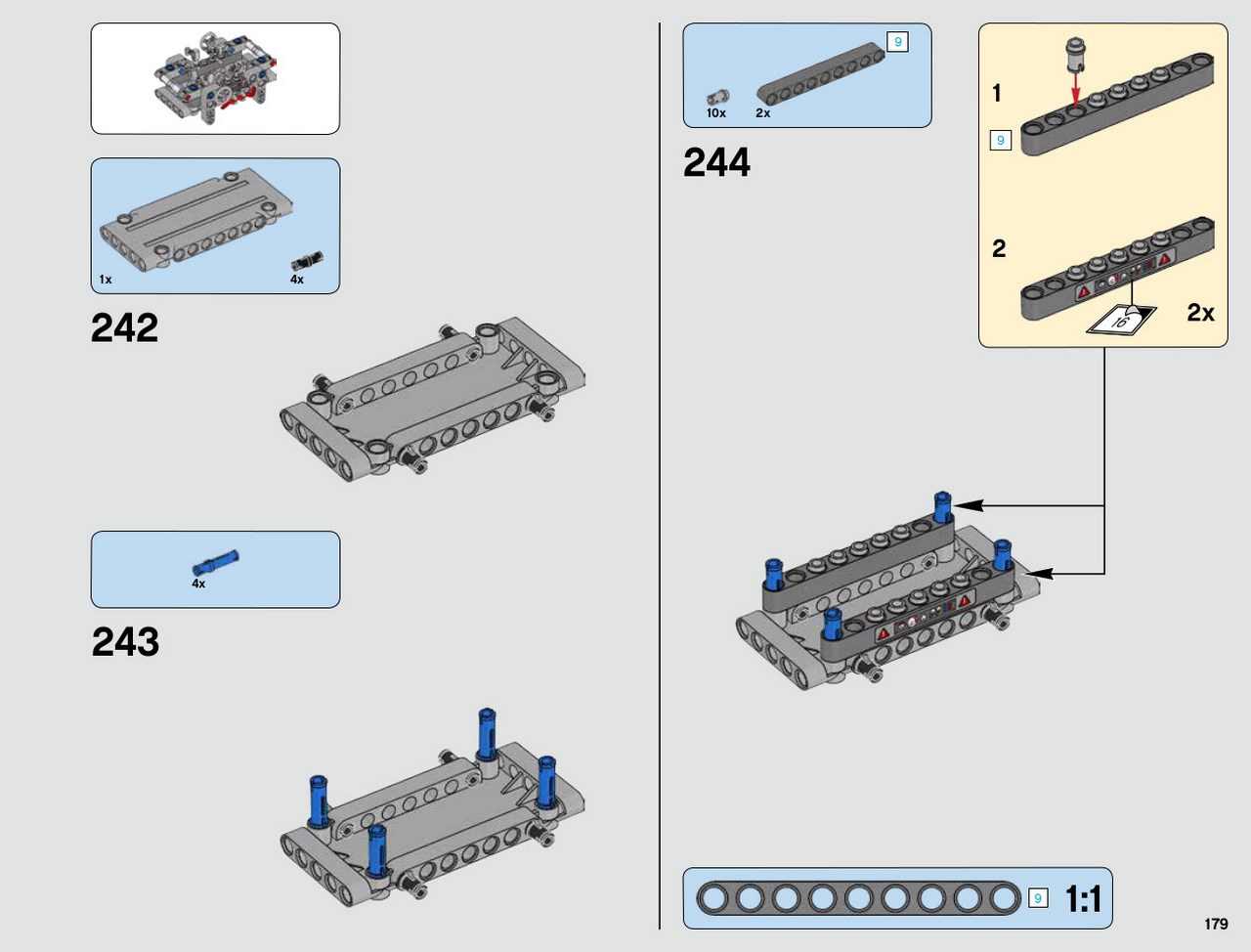 1x
4x
242

4x
243

9
10x
2x
244

1
9
2
16
2x

9
1:1
179