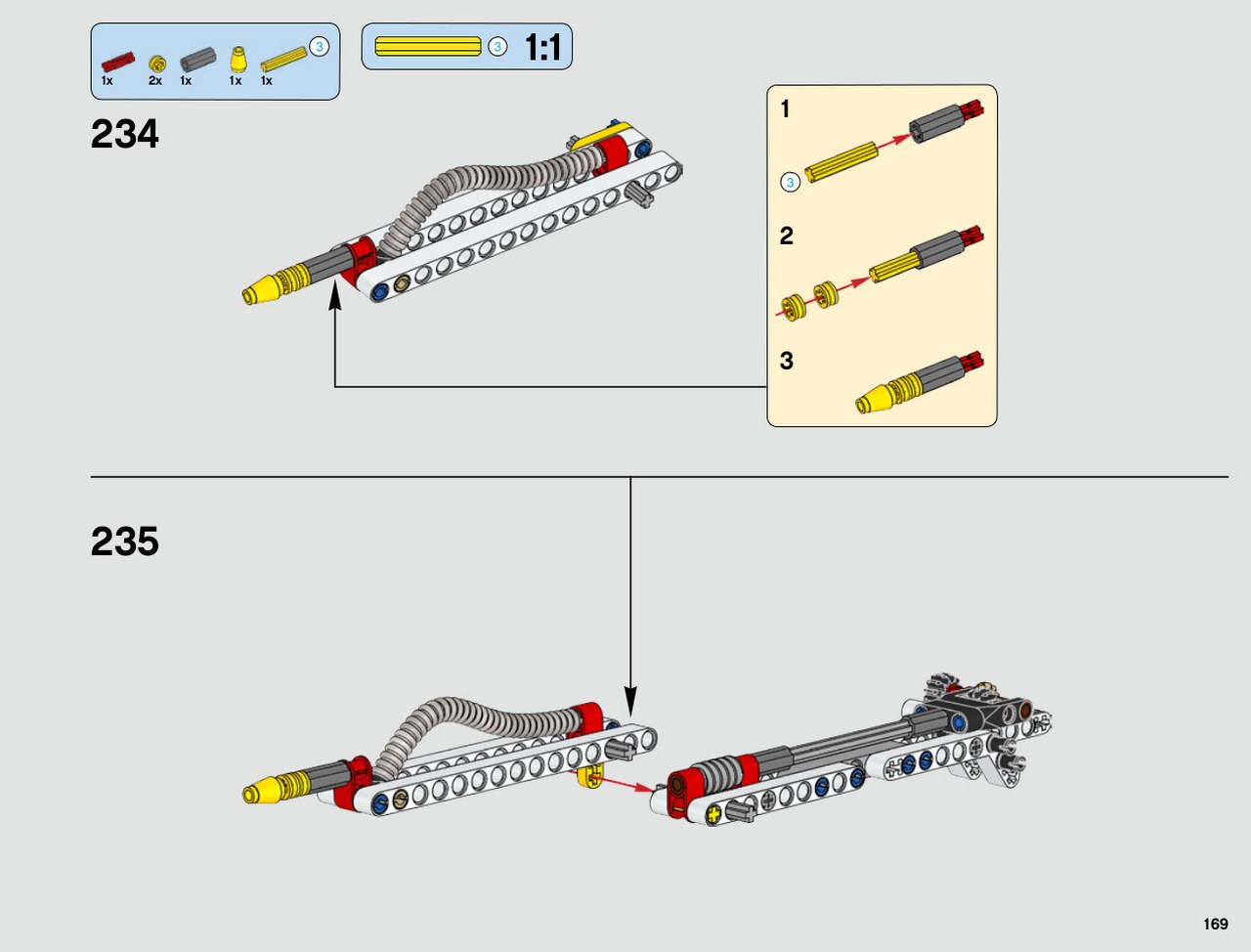 1x 2x 1x 1x 1x 3

3 1:1

234

1

3

2

3

235

169