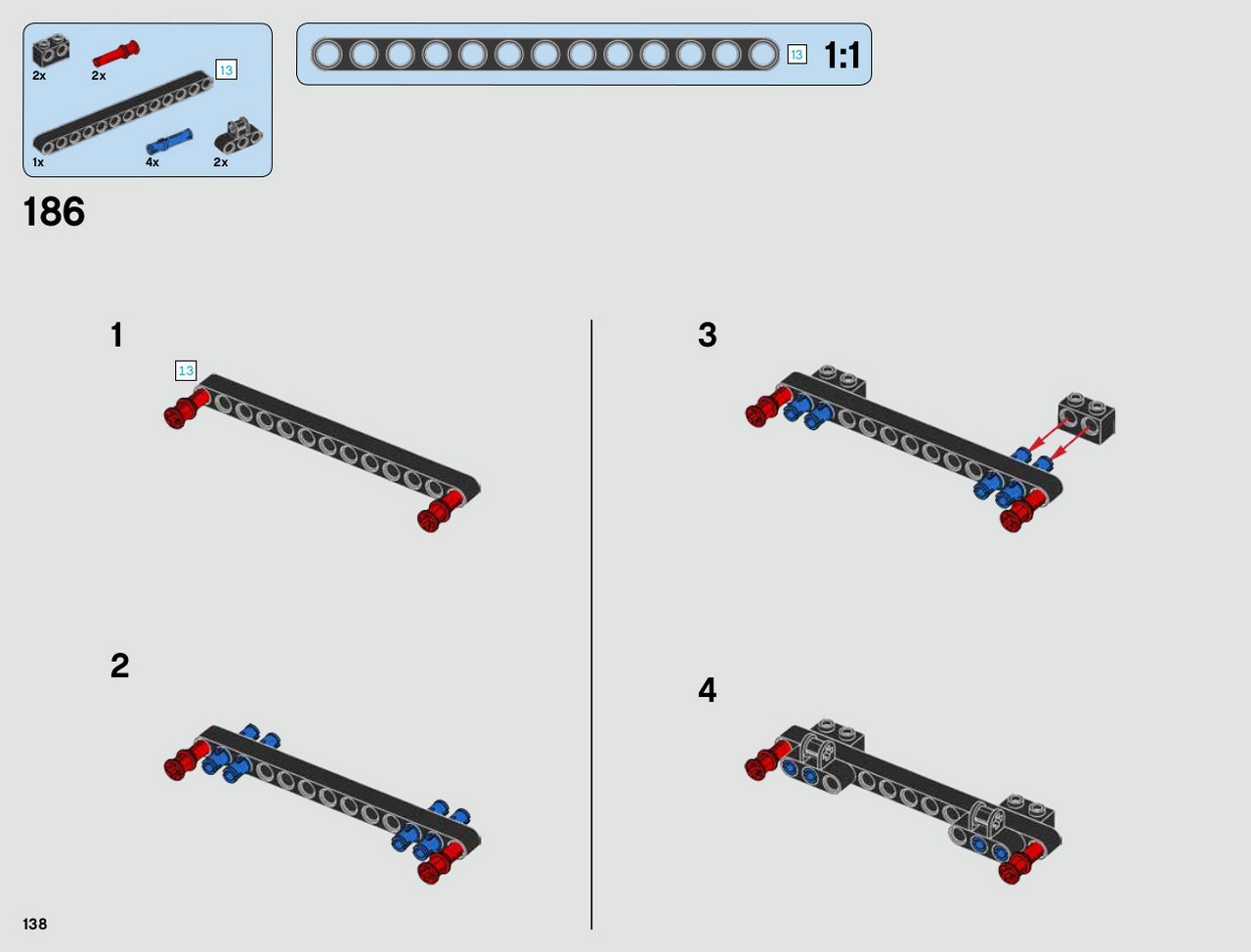 2x
2x
13
1x
4x
2x

13
1:1

186

1
13

2

3

4

138