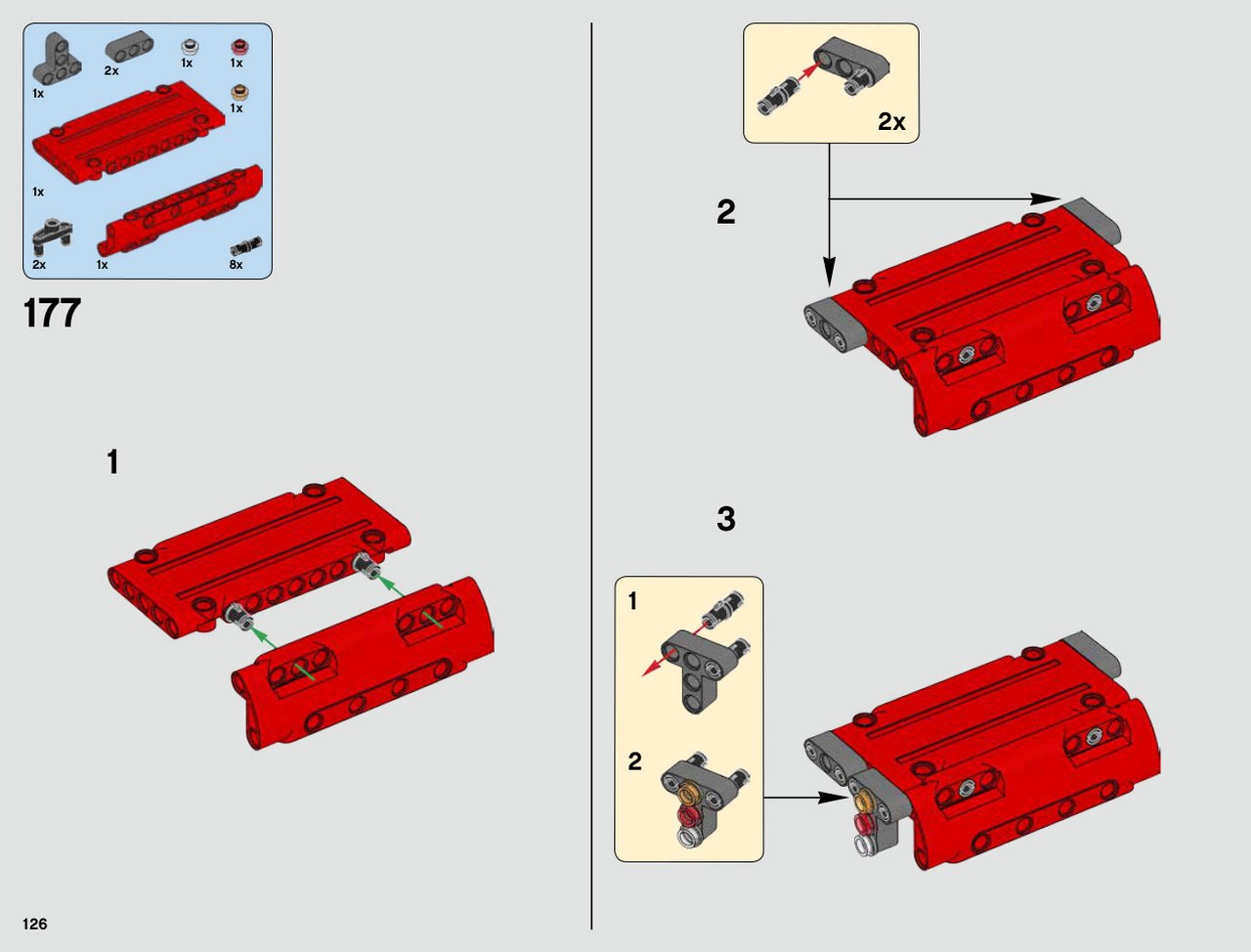 1x 2x 1x 1x
1x
1x
2x 1x 8x

177

1

2x

2

3

1

2

126