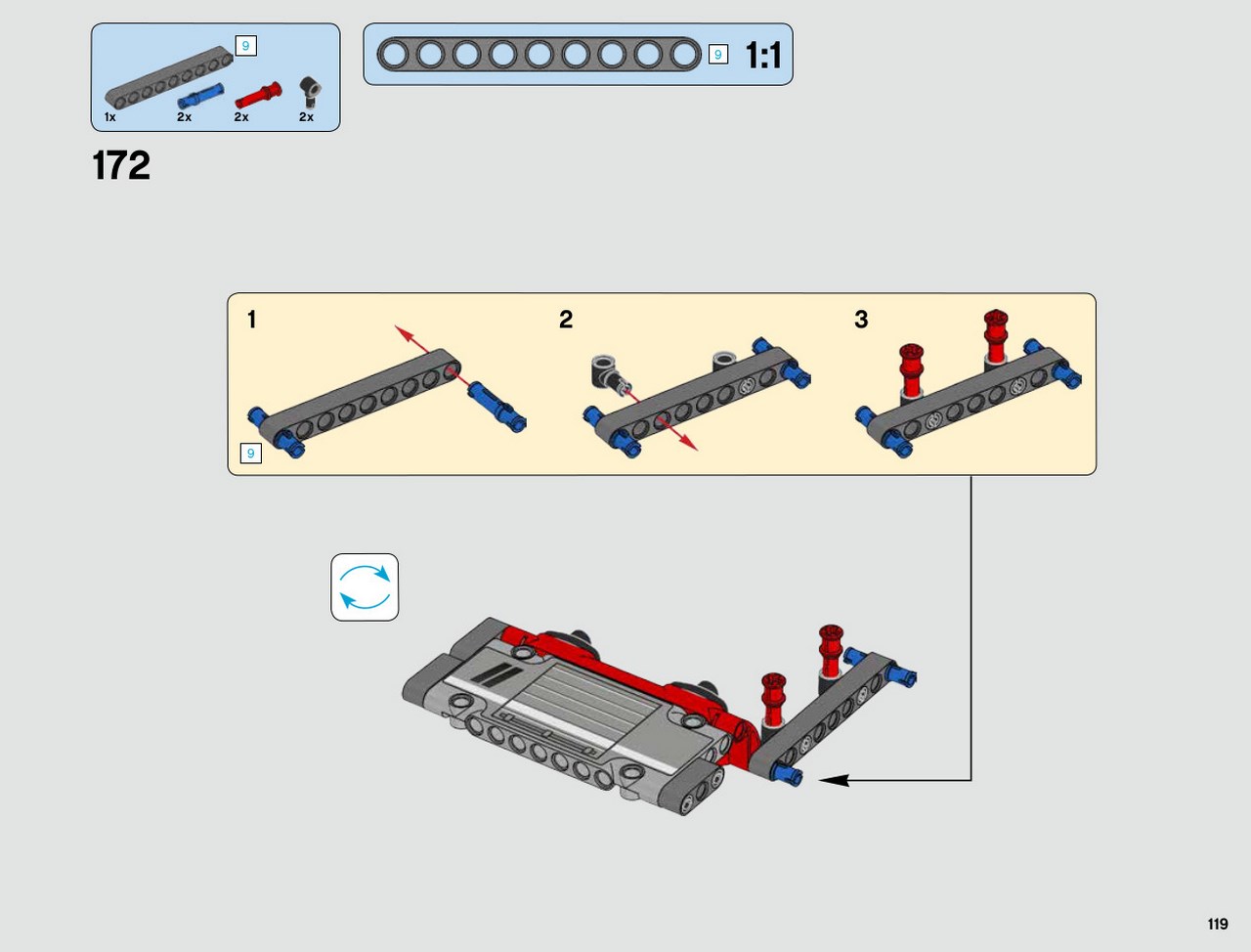 9

1x 2x 2x 2x

9 1:1

172

1

9

2

3

119