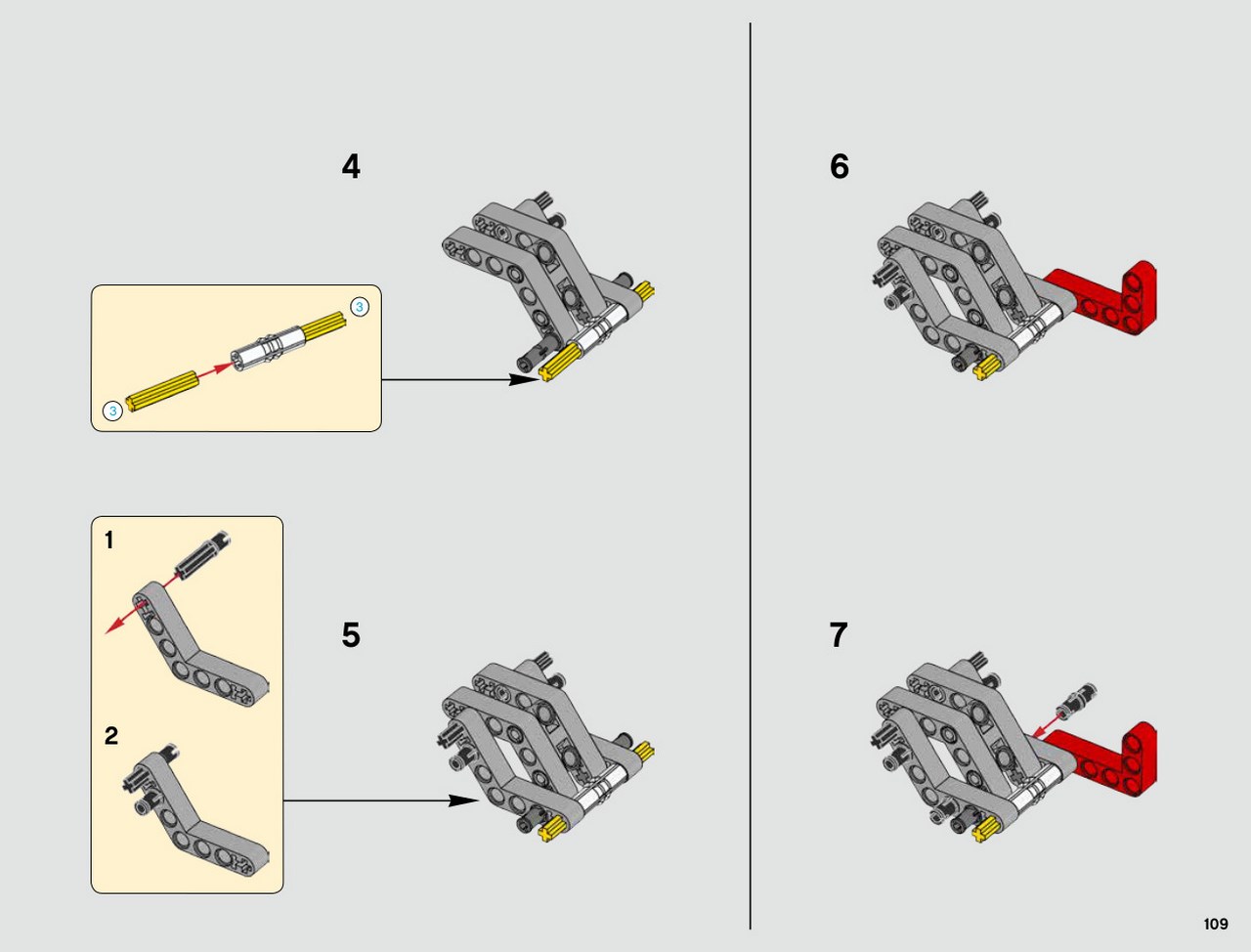 4

3

3

1

2

5

6

7

109