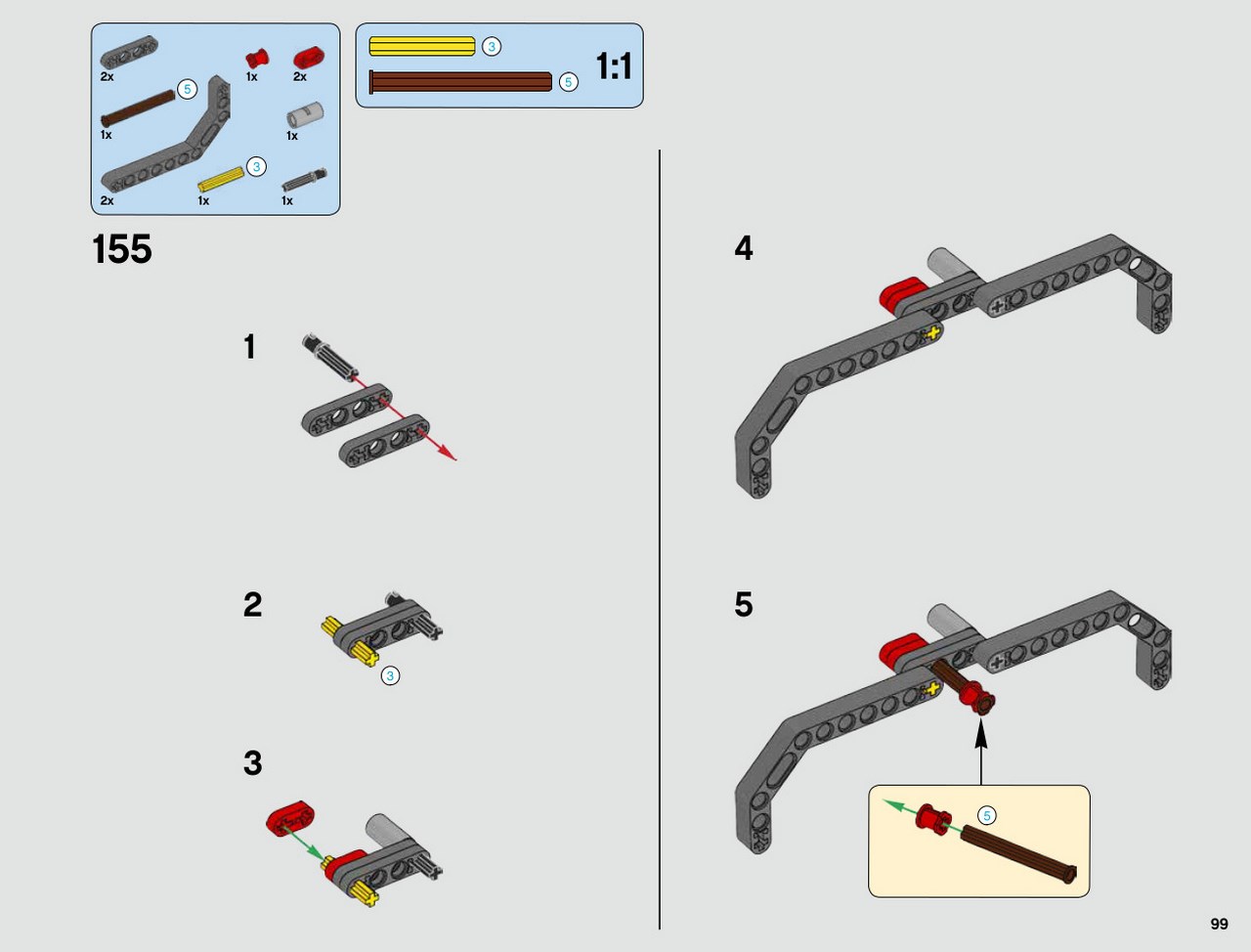 2x
1x
2x
5
1x
1x
3
2x
1x
1x

3
5
1:1

155

1

2
3

3

4

5

5

99