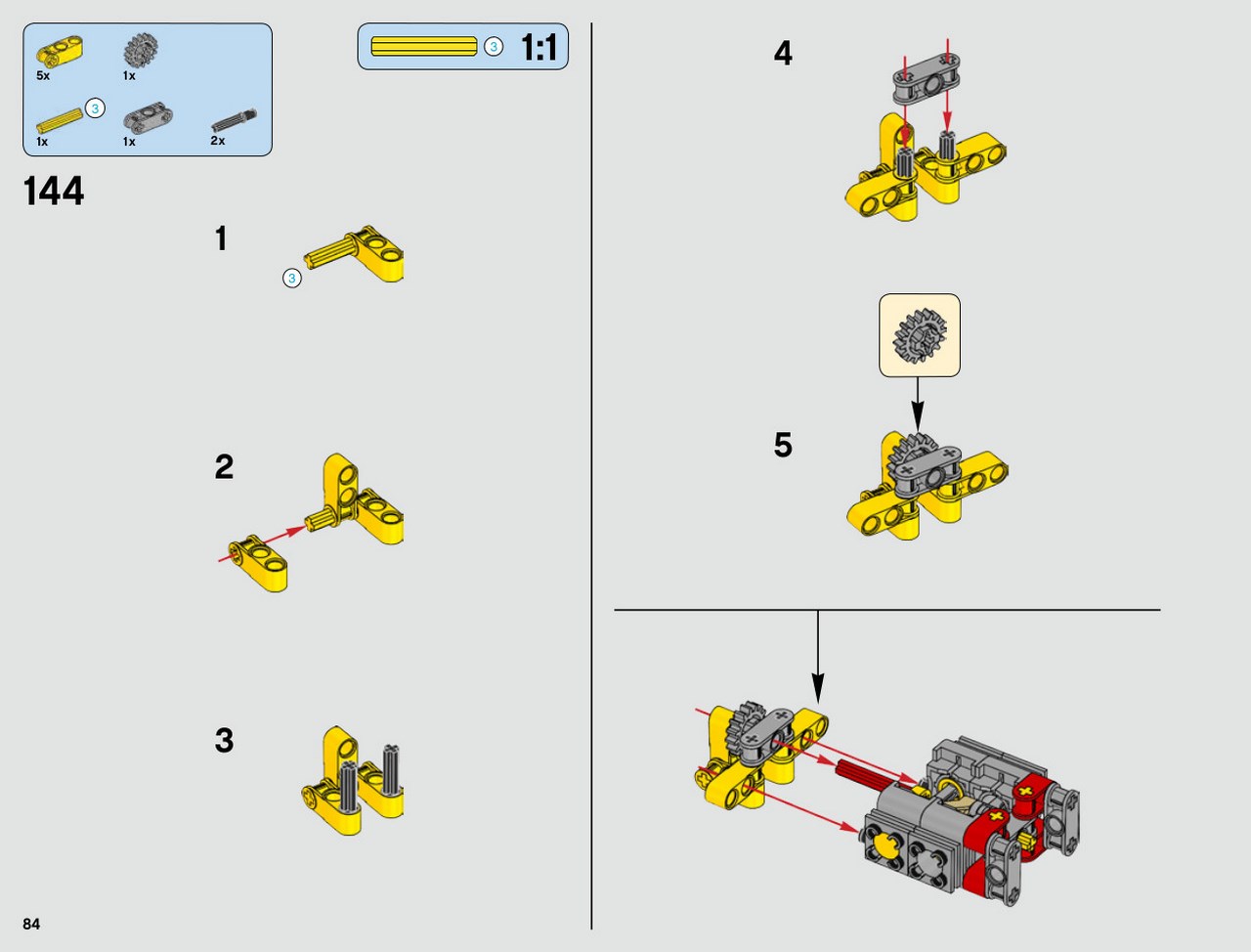 5x
1x
3
1x
1x
2x

3
1:1

144

1
3

2

3

4

5

84