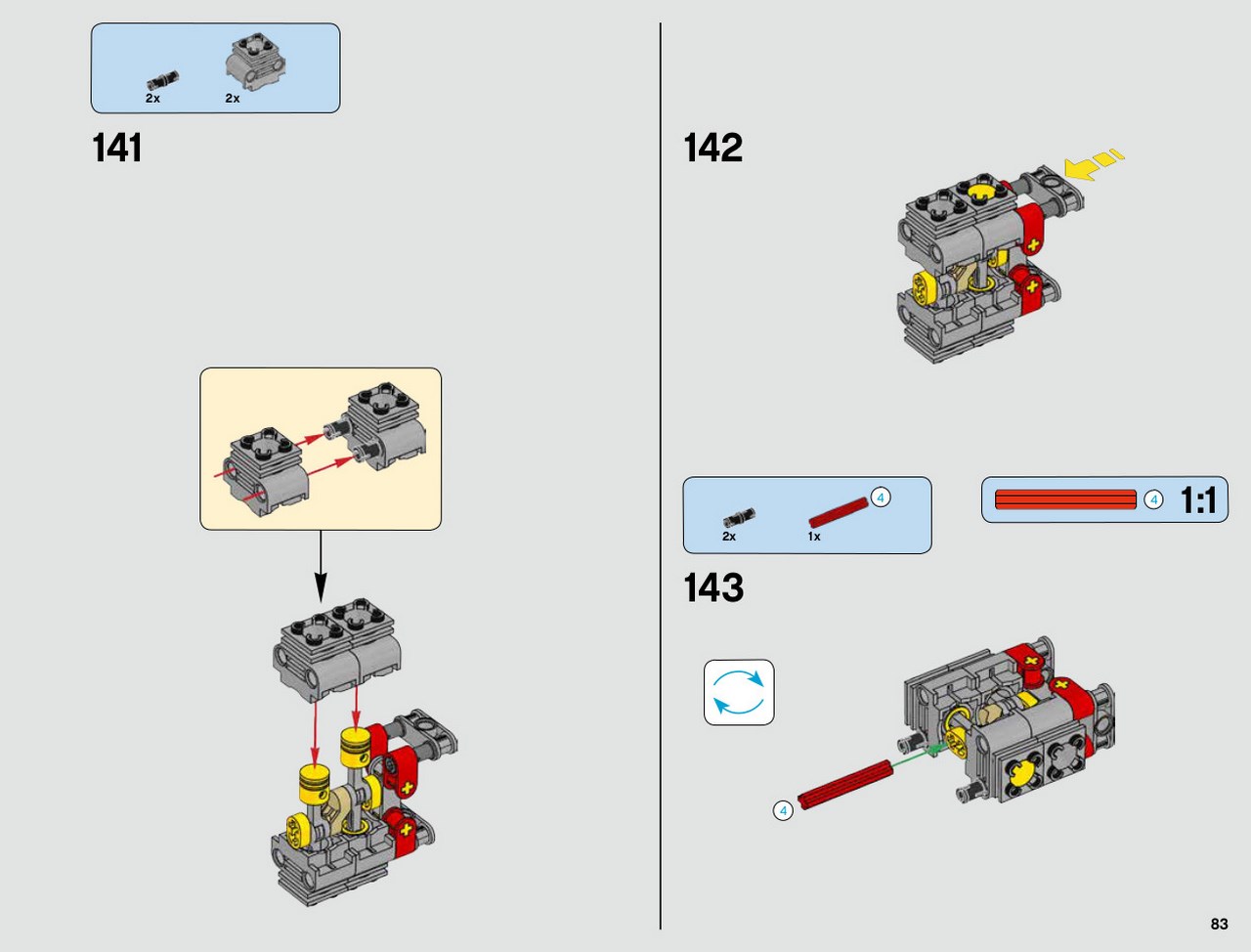 2x 2x

141

142

2x 1x 4

4 1:1

143

4

83