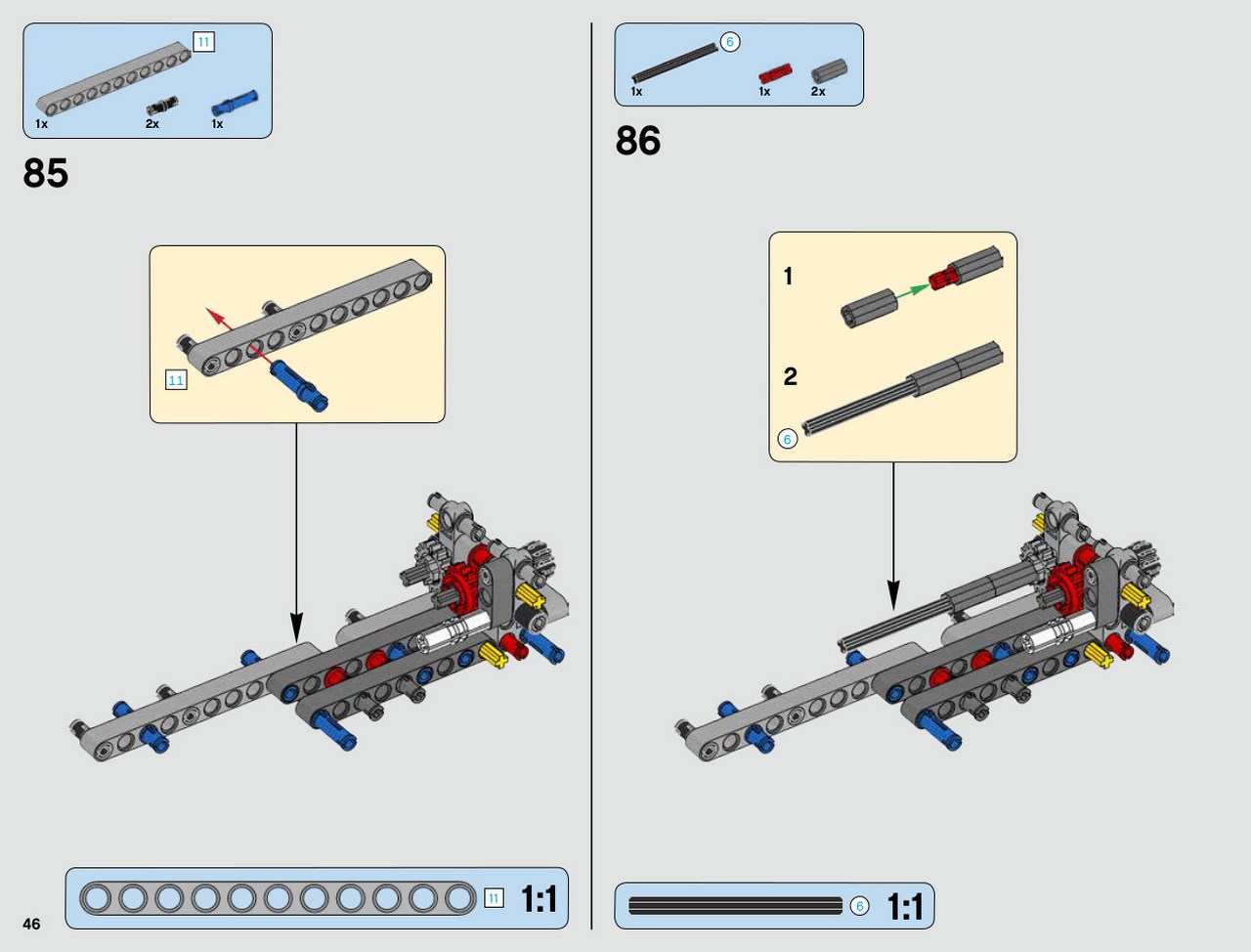 11
1x 2x 1x

85

11

11 1:1

46

6
1x 1x 2x

86

1

2

6

6 1:1