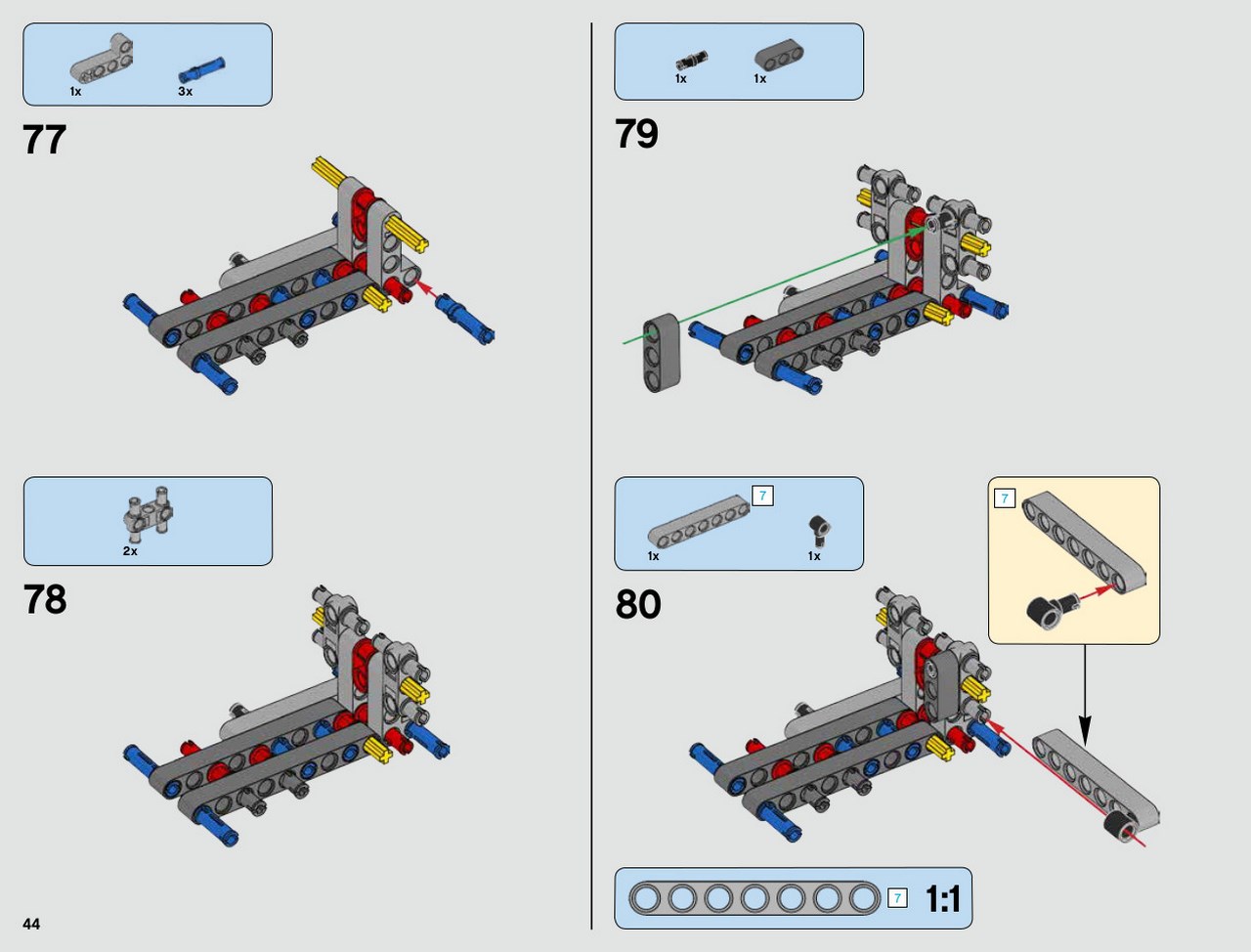 1x 3x

77

2x

78

1x 1x

79

7

1x 1x

80

7

7 1:1

44