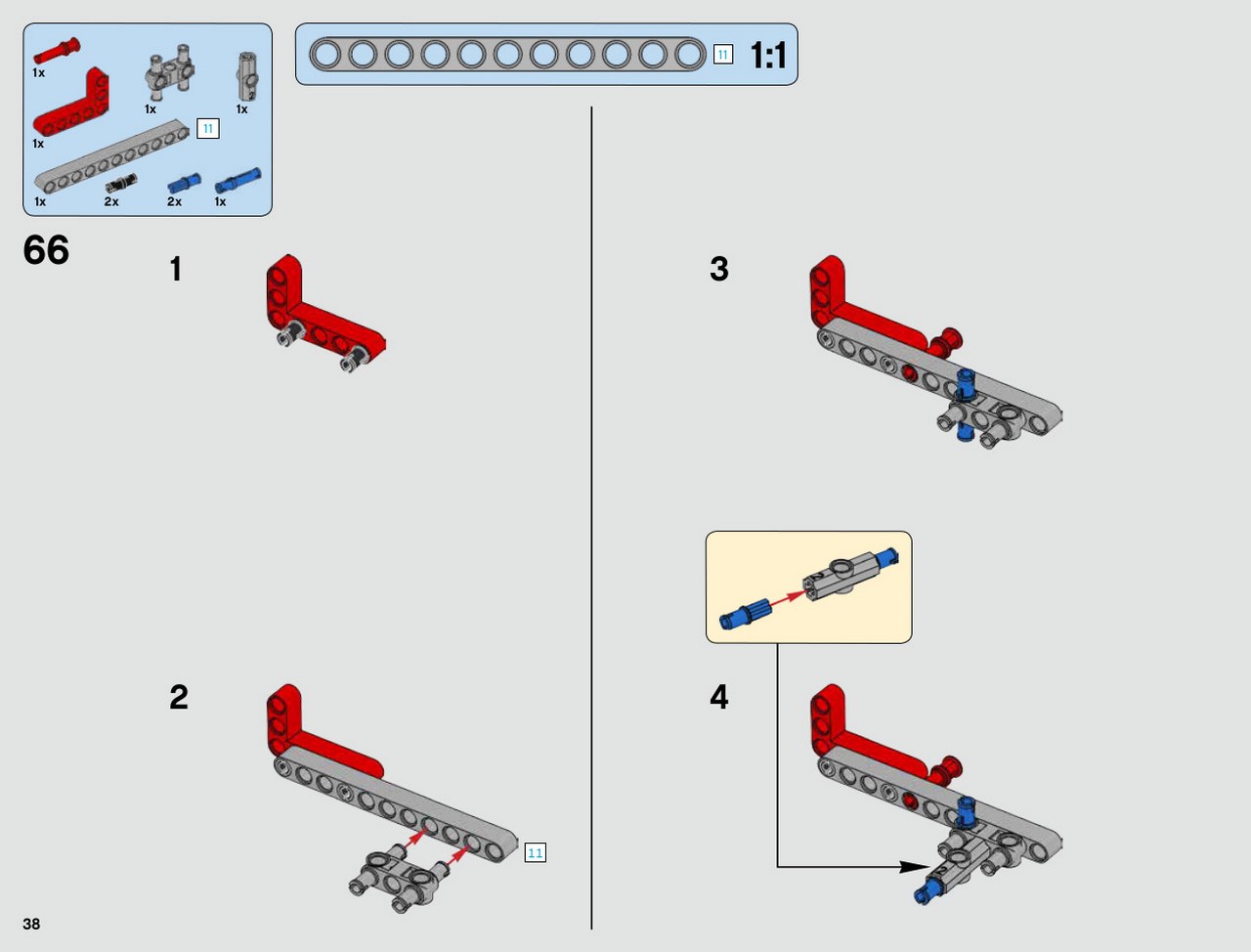 1x
1x
1x
1x
11
1x
2x
2x
1x

11
1:1

66

1

2

11

3

4

38